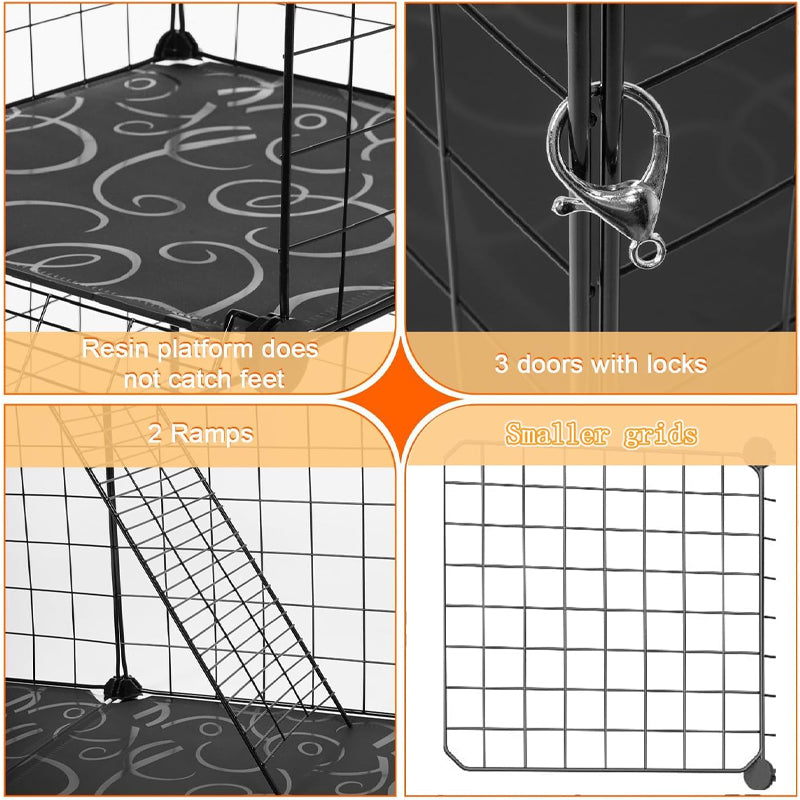 Resin platform does not catch feet

3 doors with locks

2 Ramps

Smaller grids