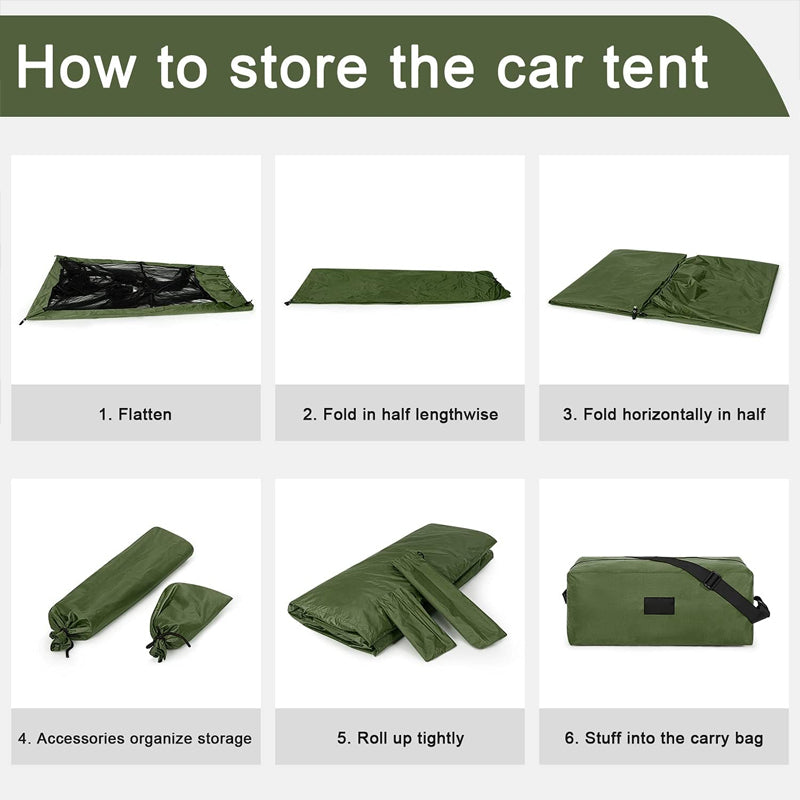 How to store the car tent

1. Flatten

2. Fold in half lengthwise

3. Fold horizontally in half

4. Accessories organize storage

5. Roll up tightly

6. Stuff into the carry bag