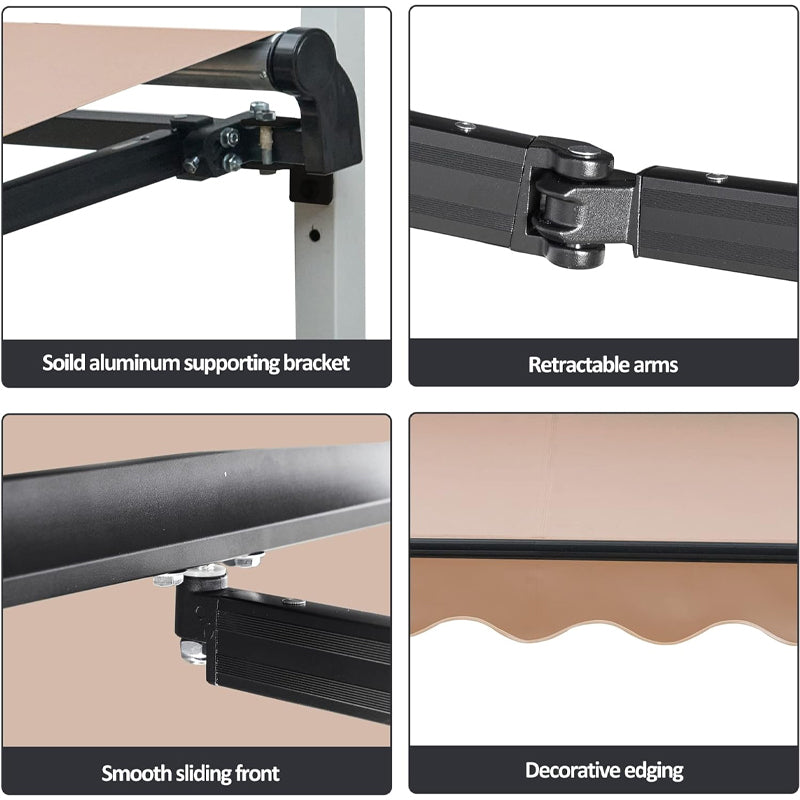 Soild aluminum supporting bracket

Retractable arms

Smooth sliding front

Decorative edging