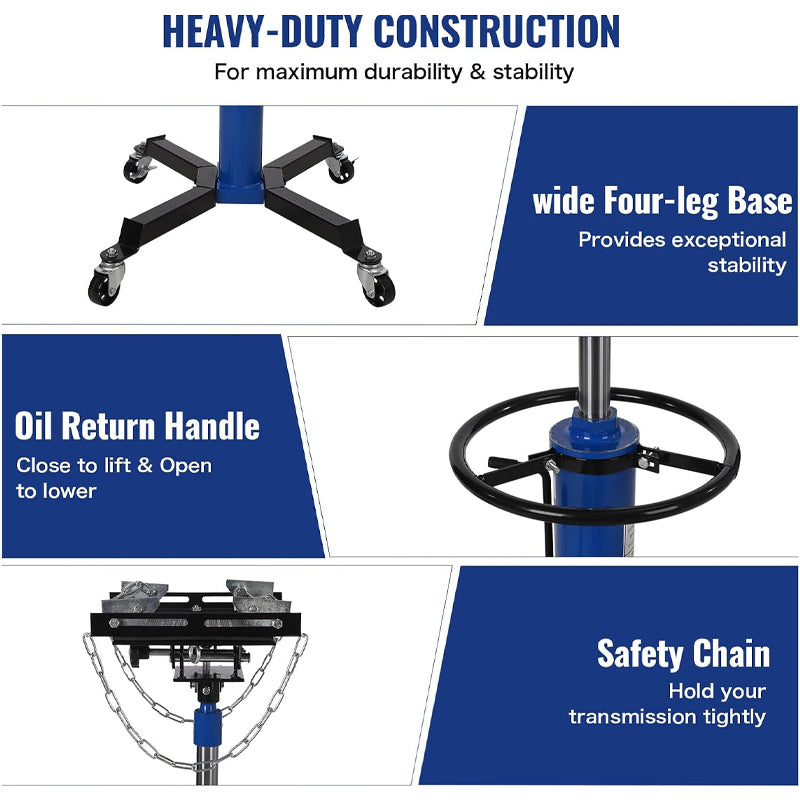 HEAVY-DUTY CONSTRUCTION
For maximum durability & stability

wide Four-leg Base
Provides exceptional stability

Oil Return Handle
Close to lift & Open to lower

Safety Chain
Hold your transmission tightly