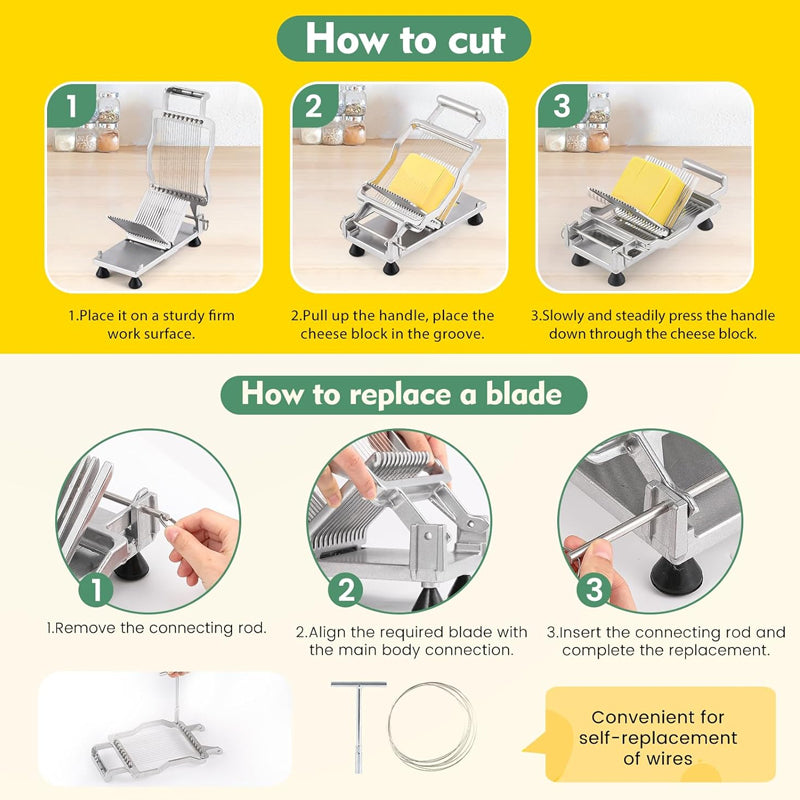 How to cut

1

2

3

1.Place it on a sturdy firm work surface.

2.Pull up the handle, place the cheese block in the groove.

3.Slowly and steadily press the handle down through the cheese block.

How to replace a blade

1

2

3

1.Remove the connecting rod.

2.Align the required blade with the main body connection.

3.Insert the connecting rod and complete the replacement.

Convenient for self-replacement of wires