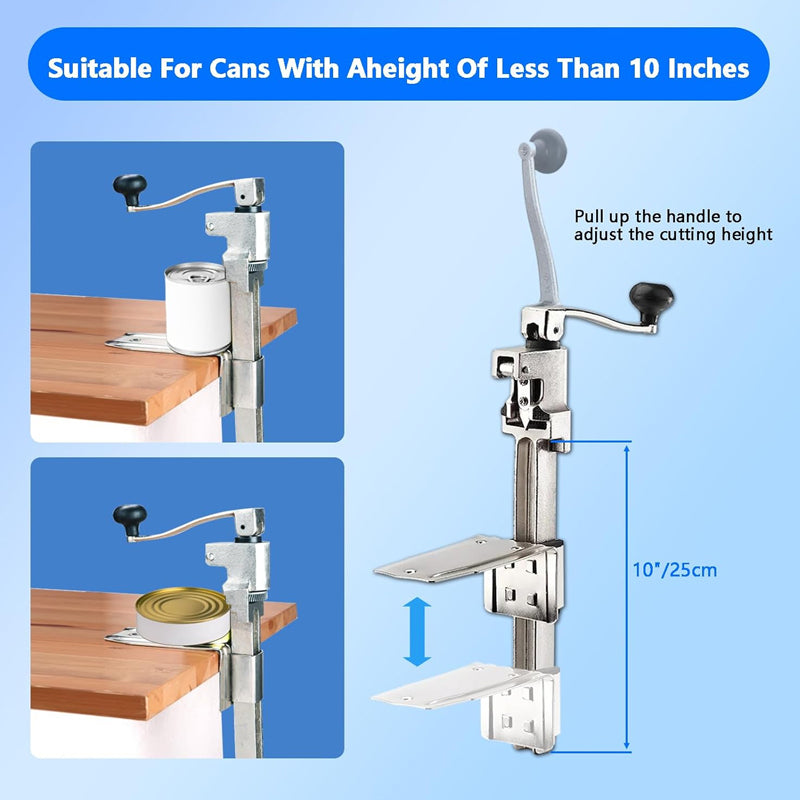 Suitable For Cans With Aheight Of Less Than 10 Inches

Pull up the handle to adjust the cutting height

10"/25cm