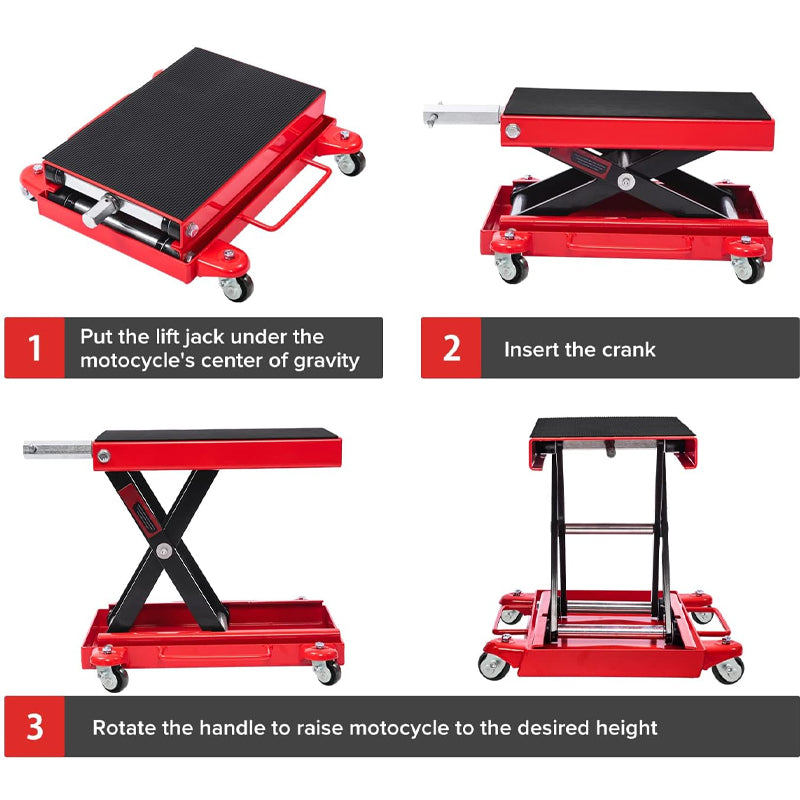 1 Put the lift jack under the motocycle's center of gravity

2 Insert the crank

3 Rotate the handle to raise motocycle to the desired height