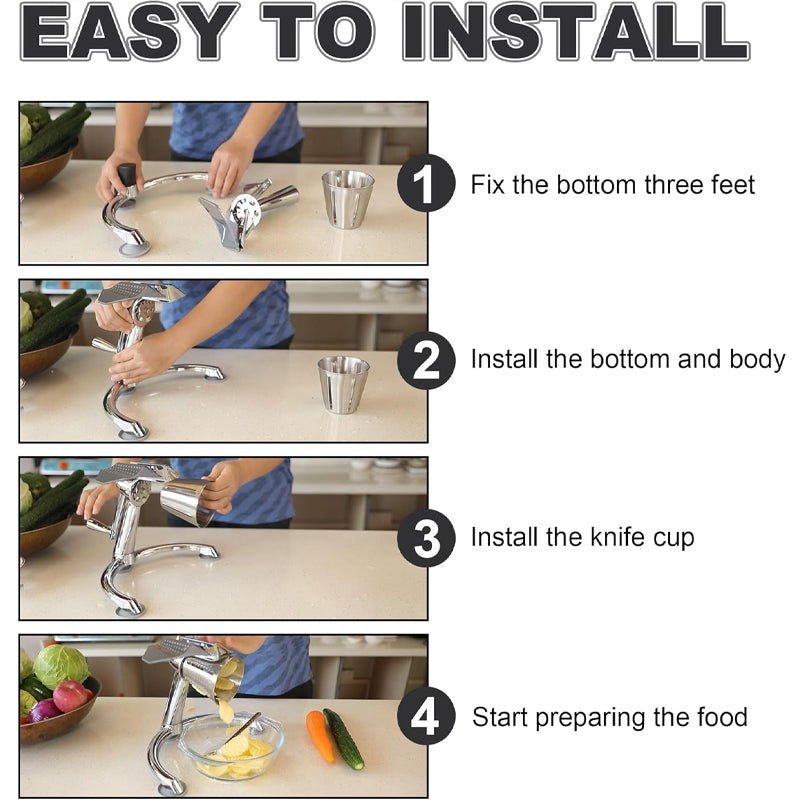 EASY TO INSTALL

1 Fix the bottom three feet

2 Install the bottom and body

3 Install the knife cup

4 Start preparing the food