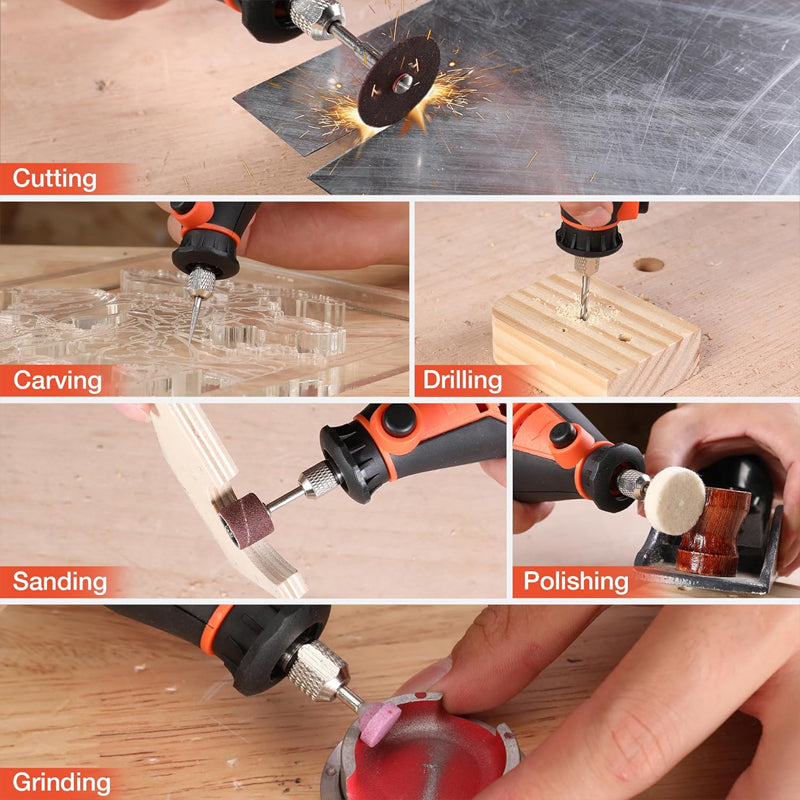 Cutting

Carving

Drilling

Sanding

Polishing

Grinding