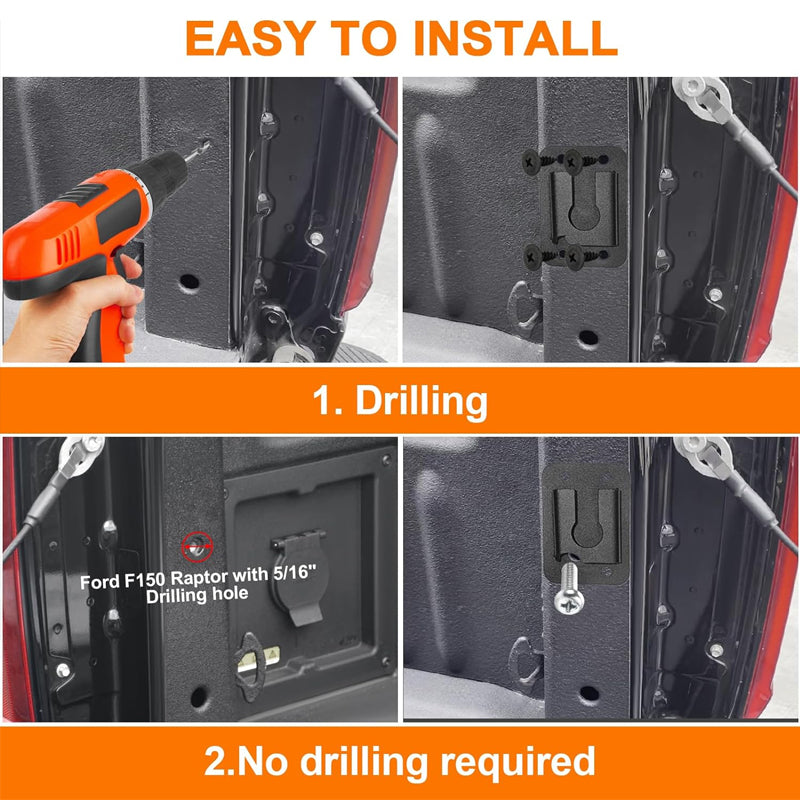 EASY TO INSTALL

1. Drilling

Ford F150 Raptor with 5/16" Drilling hole

2.No drilling required