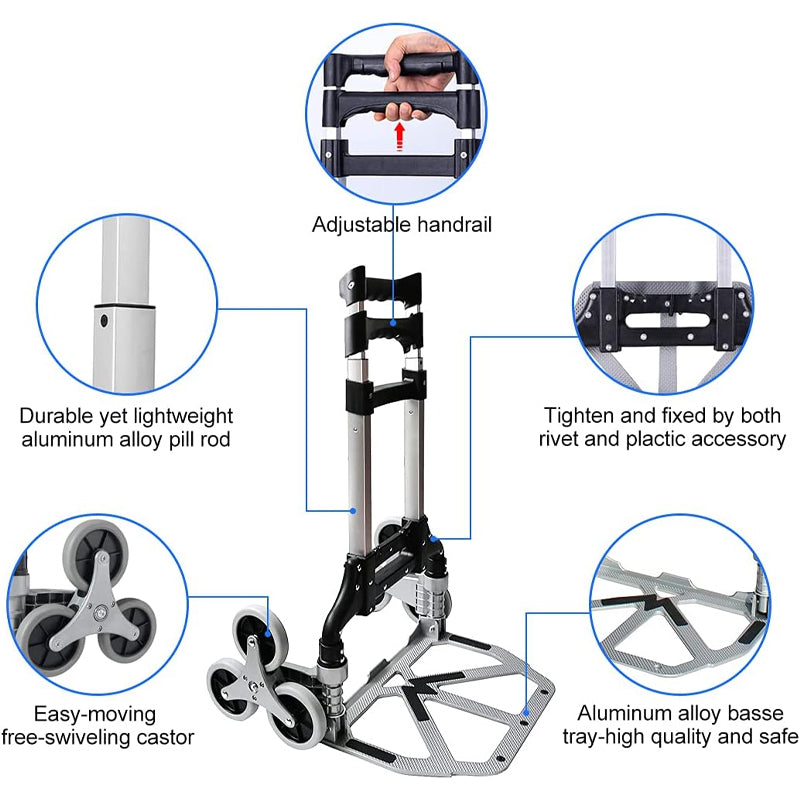 Adjustable handrail

Durable yet lightweight aluminum alloy pill rod

Tighten and fixed by both rivet and plactic accessory

Easy-moving free-swiveling castor

Aluminum alloy basse tray-high quality and safe