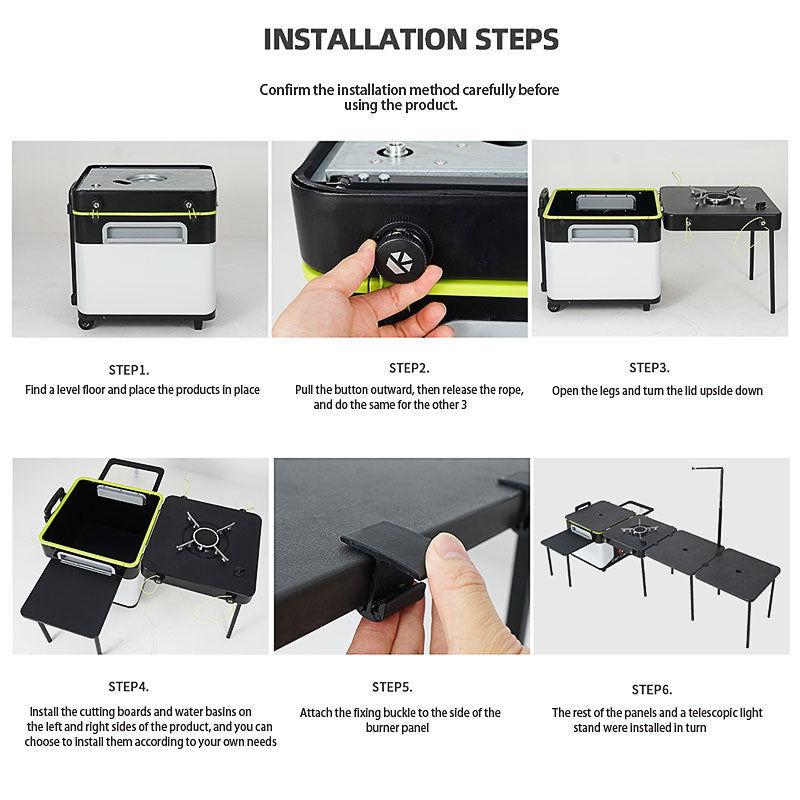 INSTALLATION STEPS

Confirm the installation method carefully before using the product.

STEP1.
Find a level floor and place the products in place

STEP2.
Pull the button outward, then release the rope, and do the same for the other 3

STEP3.
Open the legs and turn the lid upside down

STEP4.
Install the cutting boards and water basins on the left and right sides of the product, and you can choose to install them according to your own needs

STEP5.
Attach the fixing buckle to the side of the burner panel

STEP6.
The rest of the panels and a telescopic light stand were installed in turn