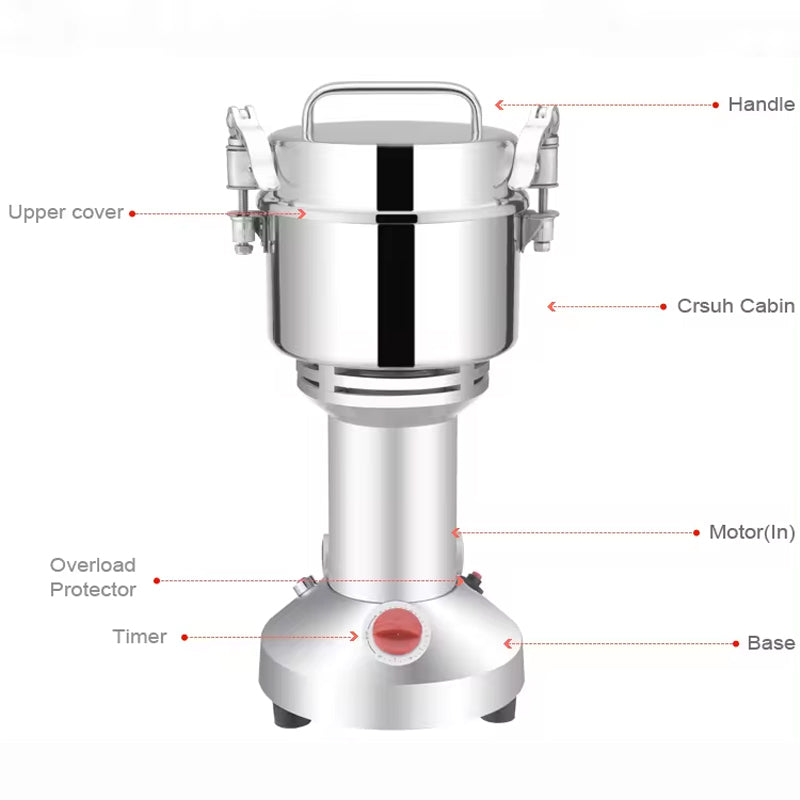 Handle

Upper cover

Crsuh Cabin

Motor(In)

Overload Protector

Timer

Base