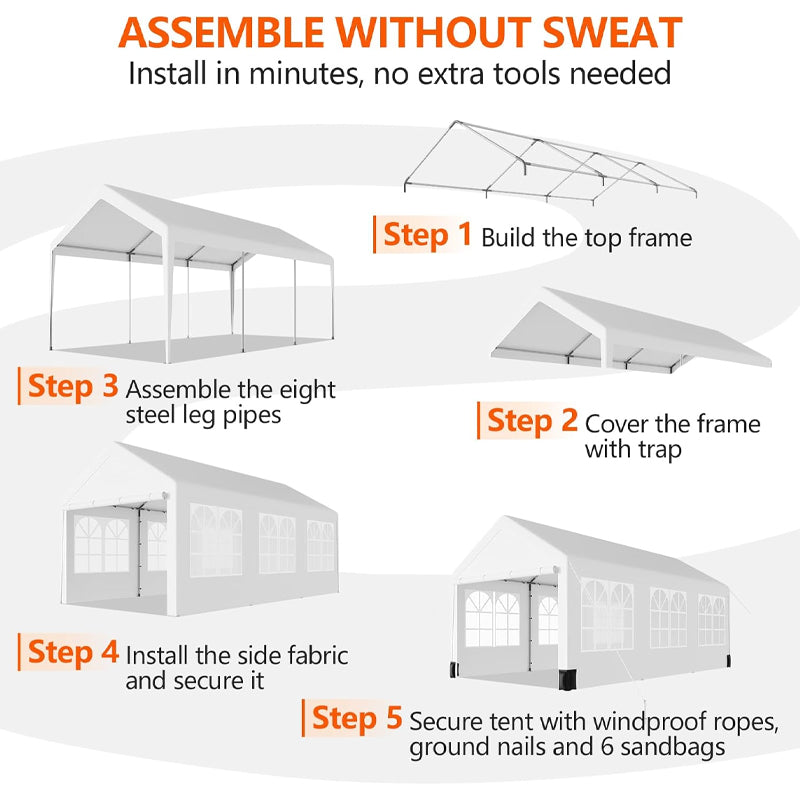 ASSEMBLE WITHOUT SWEAT
Install in minutes, no extra tools needed

Step 1 Build the top frame

Step 3 Assemble the eight steel leg pipes

Step 2 Cover the frame with trap

Step 4 Install the side fabric and secure it

Step 5 Secure tent with windproof ropes, ground nails and 6 sandbags