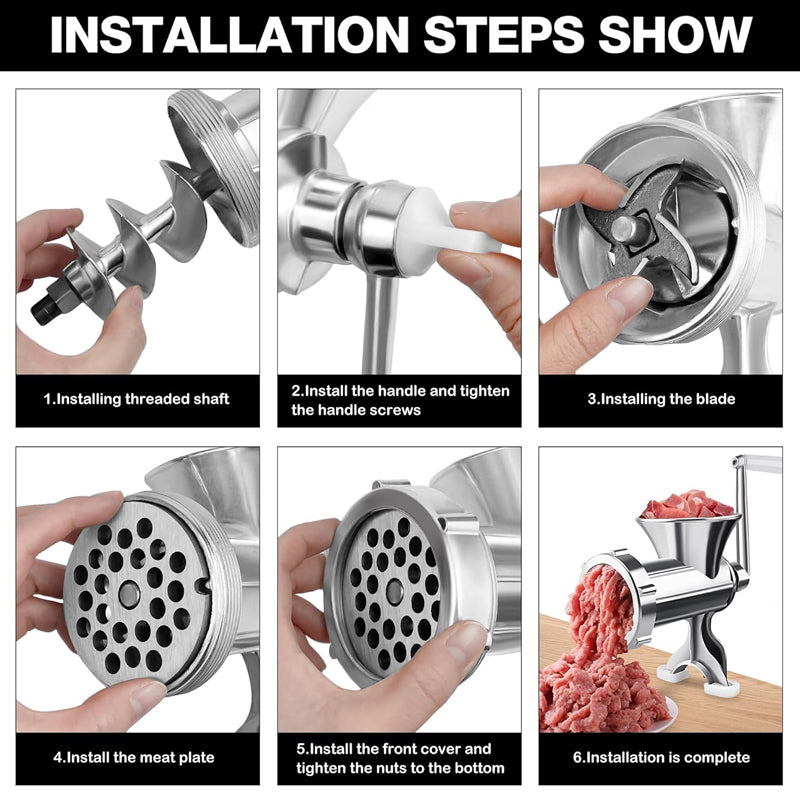 INSTALLATION STEPS SHOW

1.Installing threaded shaft

2.Install the handle and tighten the handle screws

3.Installing the blade

4.Install the meat plate

5.Install the front cover and tighten the nuts to the bottom

6.Installation is complete