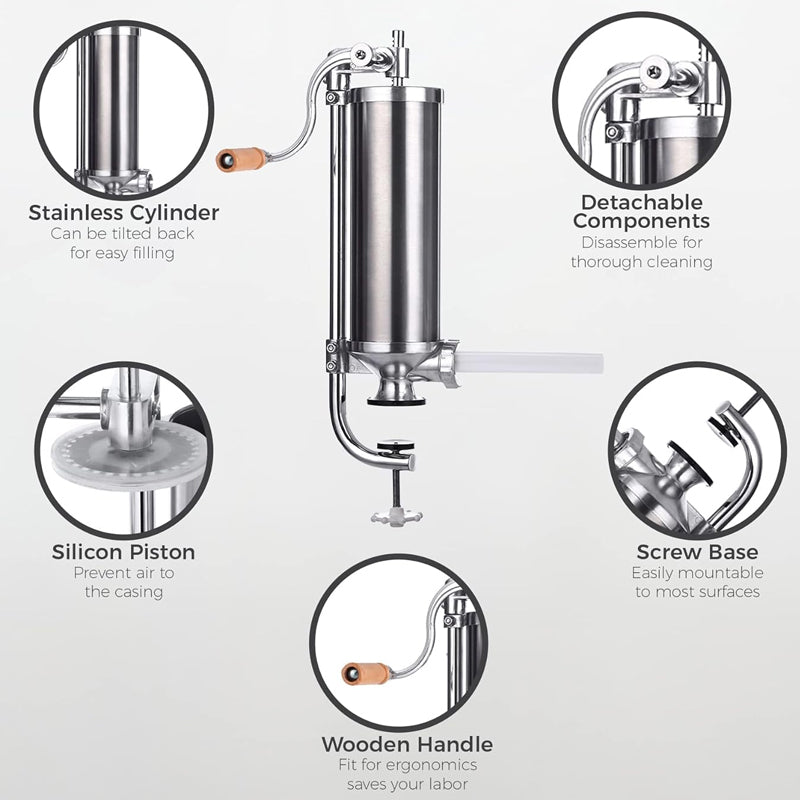 Stainless Cylinder
Can be tilted back for easy filling

Detachable Components
Disassemble for thorough cleaning

Silicon Piston
Prevent air to the casing

Screw Base
Easily mountable to most surfaces

Wooden Handle
Fit for ergonomics saves your labor