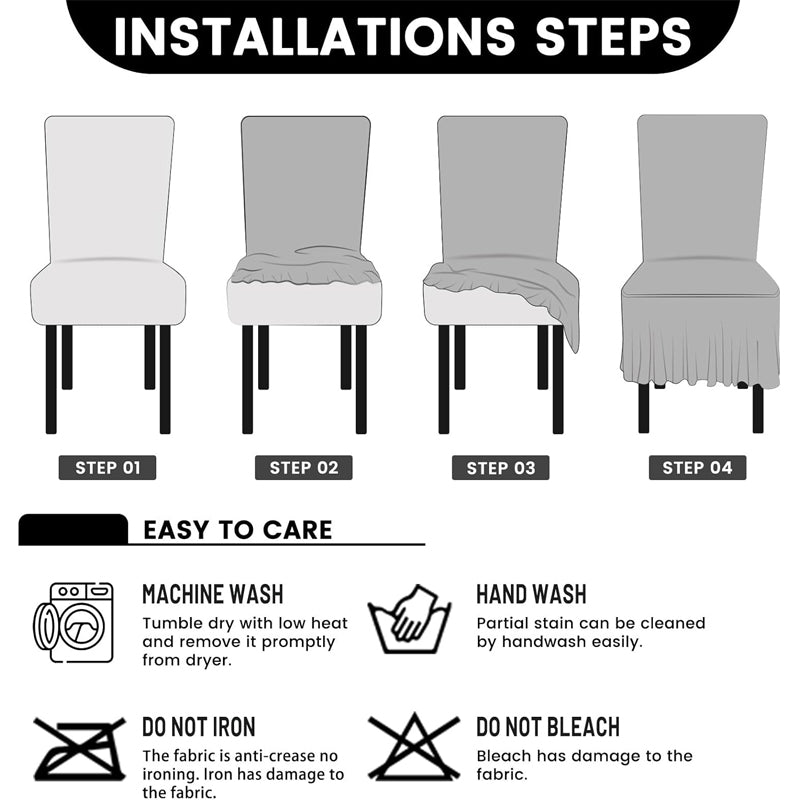 INSTALLATIONS STEPS

STEP 01

STEP 02

STEP 03

STEP 04

EASY TO CARE

MACHINE WASH
Tumble dry with low heat and remove it promptly from dryer.

HAND WASH
Partial stain can be cleaned by handwash easily.

DO NOT IRON
The fabric is anti-crease no ironing. Iron has damage to the fabric.

DO NOT BLEACH
Bleach has damage to the fabric.