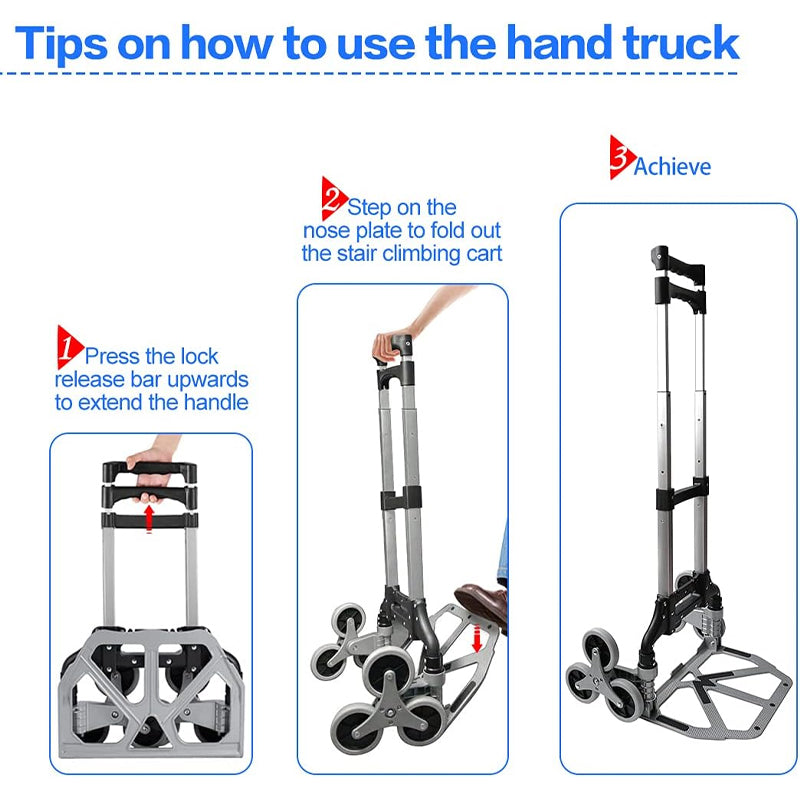 Tips on how to use the hand truck

1 Press the lock release bar upwards to extend the handle

2 Step on the nose plate to fold out the stair climbing cart

3 Achieve