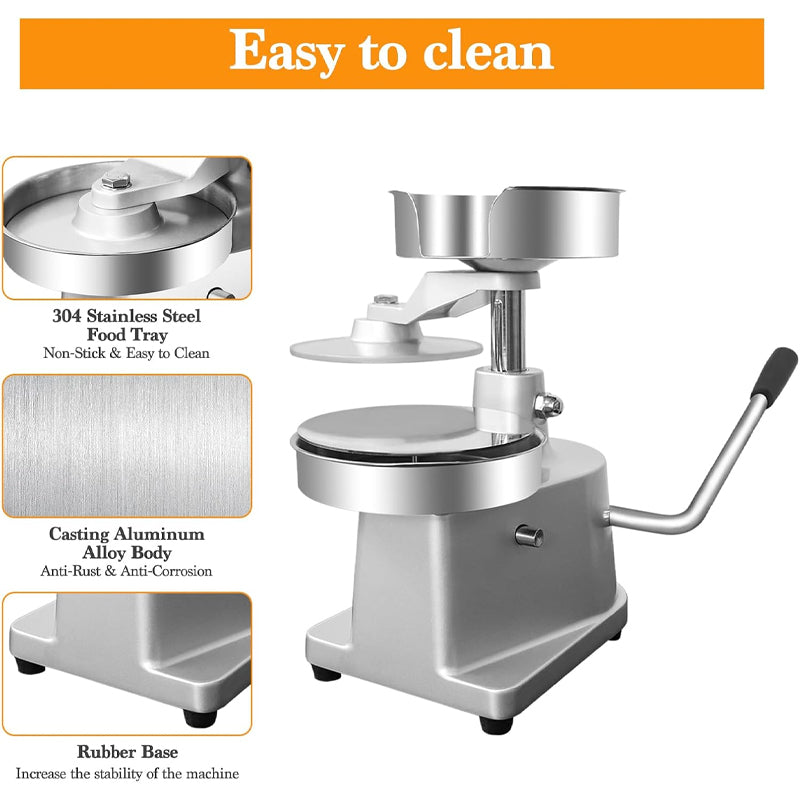 Easy to clean

304 Stainless Steel Food Tray
Non-Stick & Easy to Clean

Casting Aluminum Alloy Body
Anti-Rust & Anti-Corrosion

Rubber Base
Increase the stability of the machine