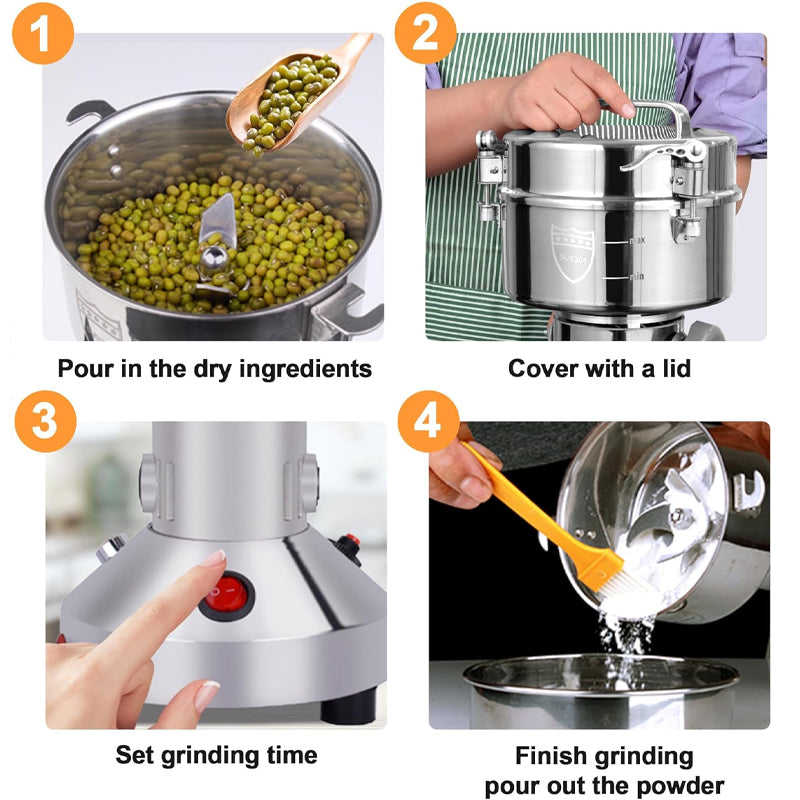 1

Pour in the dry ingredients

2

SUS304

max

min

Cover with a lid

3

Set grinding time

4

Finish grinding
pour out the powder