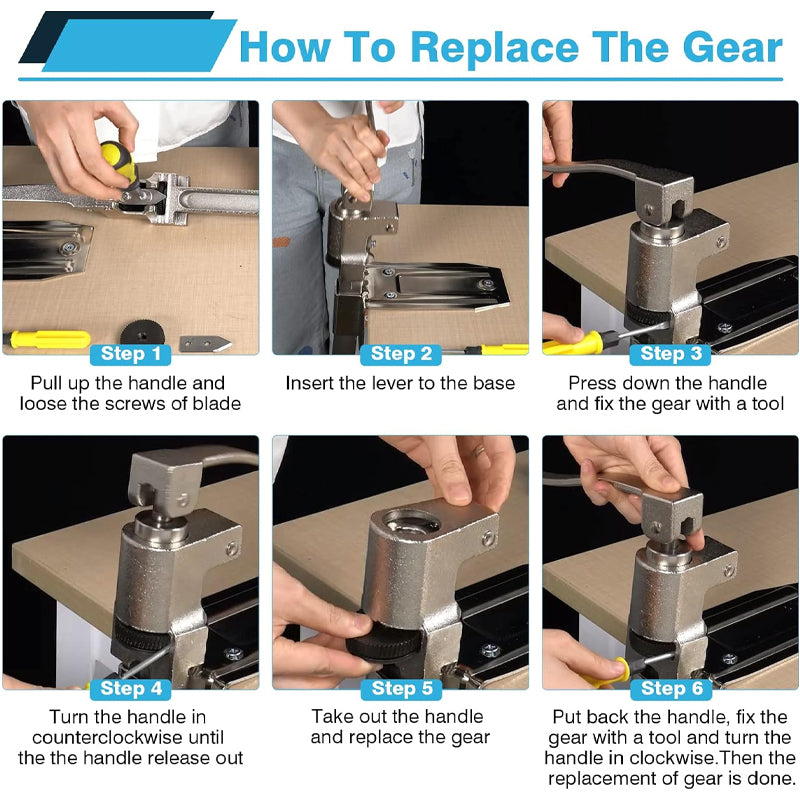 How To Replace The Gear

Step 1
Pull up the handle and loose the screws of blade

Step 2
Insert the lever to the base

Step 3
Press down the handle and fix the gear with a tool

Step 4
Turn the handle in counterclockwise until the the handle release out

Step 5
Take out the handle and replace the gear

Step 6
Put back the handle, fix the gear with a tool and turn the handle in clockwise.Then the replacement of gear is done.