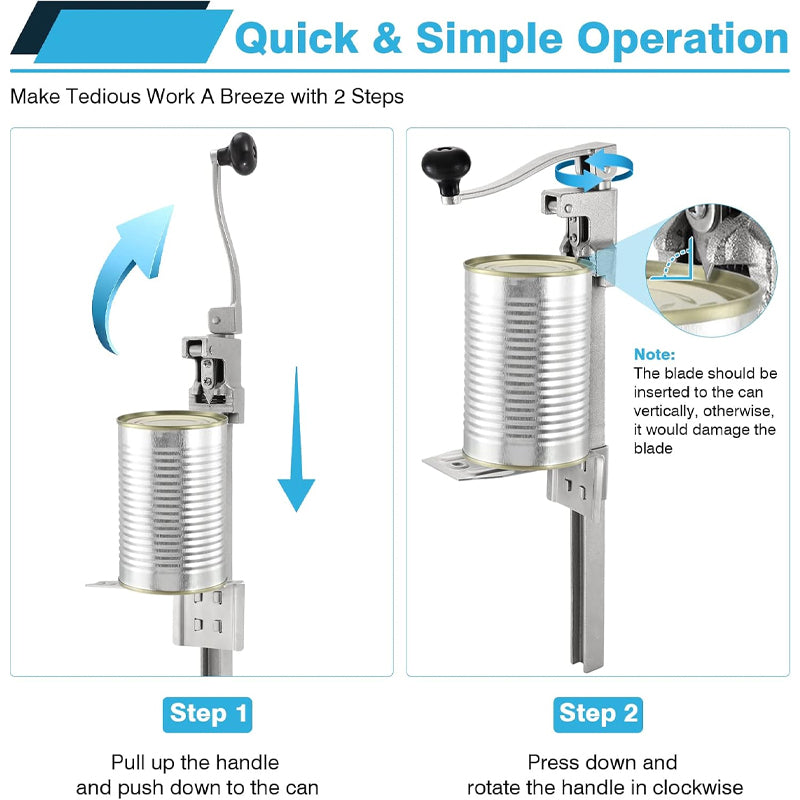 Quick & Simple Operation

Make Tedious Work A Breeze with 2 Steps

Note:
The blade should be inserted to the can vertically, otherwise, it would damage the blade

Step 1

Pull up the handle and push down to the can

Step 2

Press down and rotate the handle in clockwise