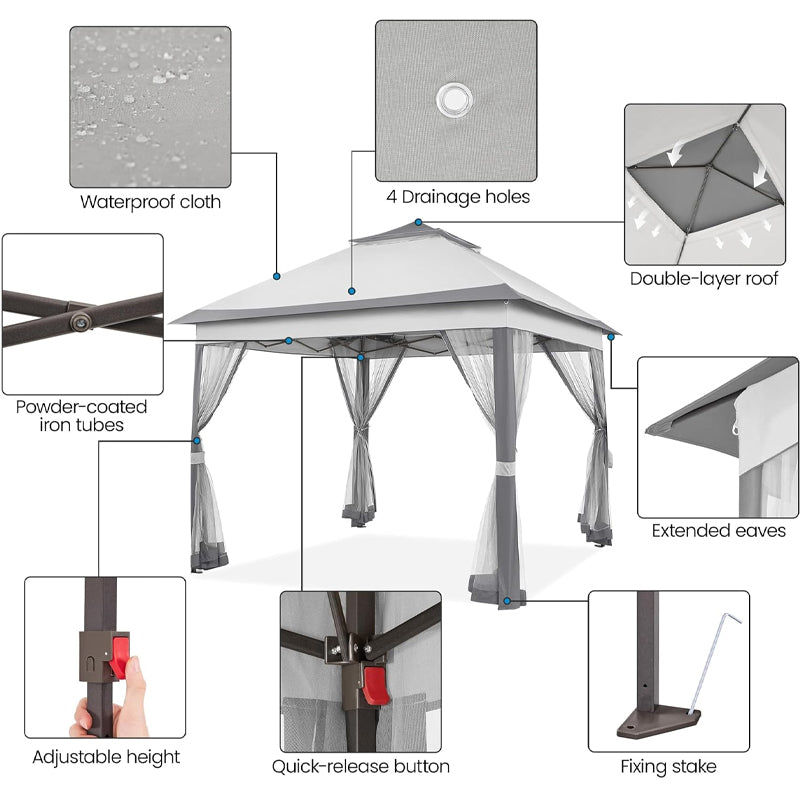 Waterproof cloth

4 Drainage holes

Double-layer roof

Powder-coated iron tubes

Extended eaves

Adjustable height

Quick-release button

Fixing stake