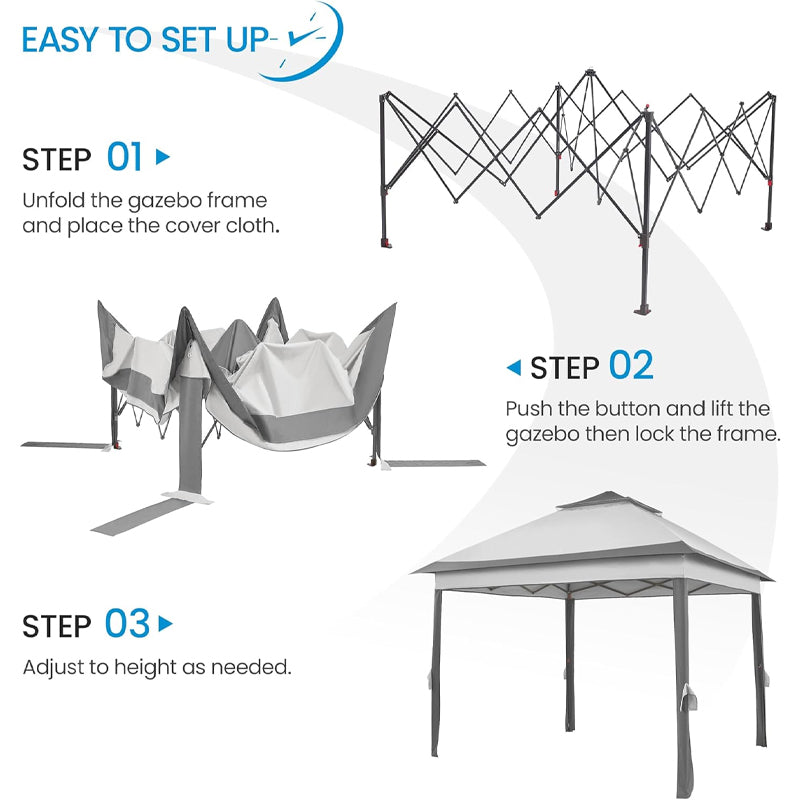 EASY TO SET UP

STEP 01

Unfold the gazebo frame and place the cover cloth.

STEP 02

Push the button and lift the gazebo then lock the frame.

STEP 03

Adjust to height as needed.