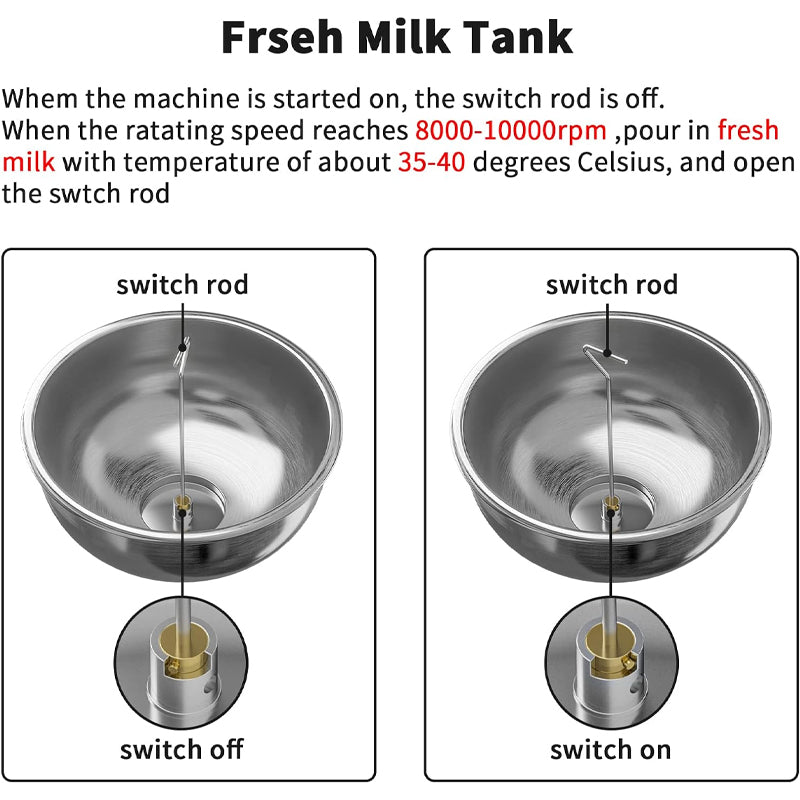 Frseh Milk Tank

Whem the machine is started on, the switch rod is off.
When the ratating speed reaches 8000-10000rpm ,pour in fresh milk with temperature of about 35-40 degrees Celsius, and open the swtch rod

switch rod

switch off

switch rod

switch on