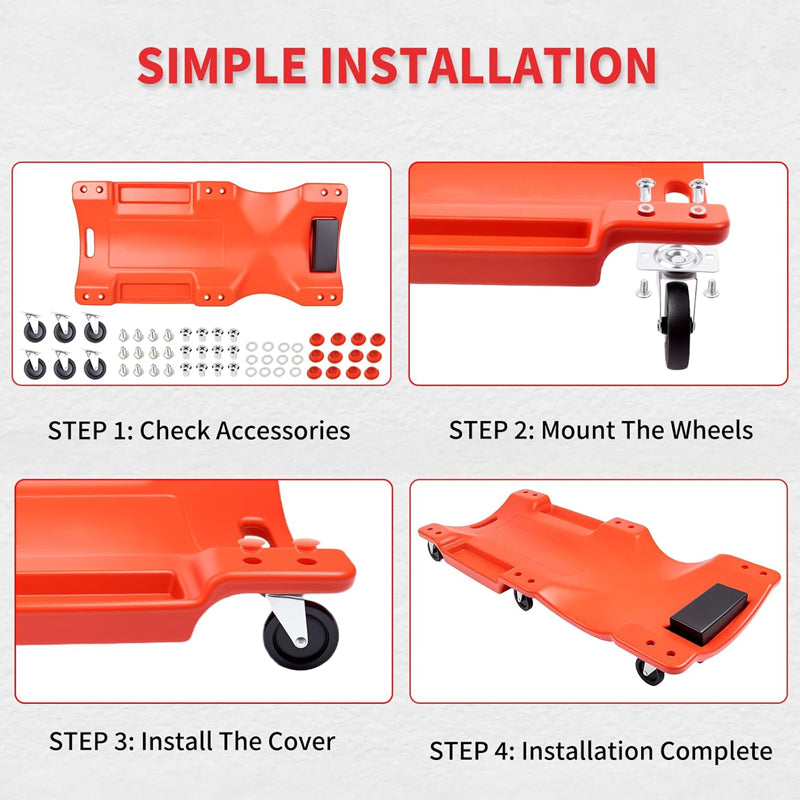 SIMPLE INSTALLATION

STEP 1: Check Accessories

STEP 2: Mount The Wheels

STEP 3: Install The Cover

STEP 4: Installation Complete