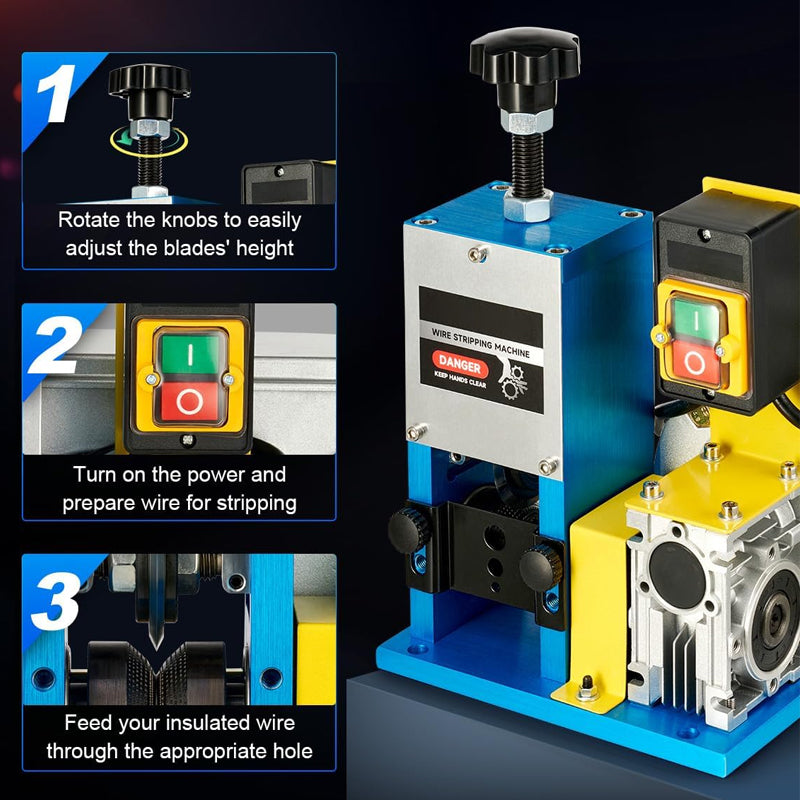 1
Rotate the knobs to easily adjust the blades' height

2
I
O
Turn on the power and prepare wire for stripping

3
Feed your insulated wire through the appropriate hole

WIRE STRIPPING MACHINE
DANGER
KEEP HANDS CLEAR

I
O