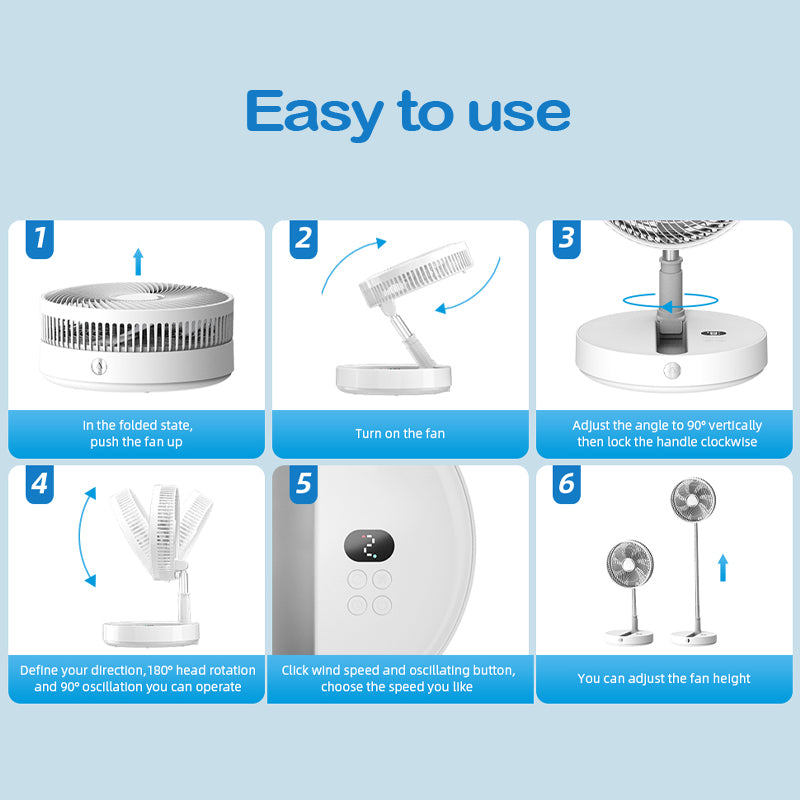 Easy to use

1

In the folded state, push the fan up

2

Turn on the fan

3

Adjust the angle to 90° vertically then lock the handle clockwise

4

Define your direction,180° head rotation and 90° oscillation you can operate

5

2

Click wind speed and oscillating button, choose the speed you like

6

You can adjust the fan height