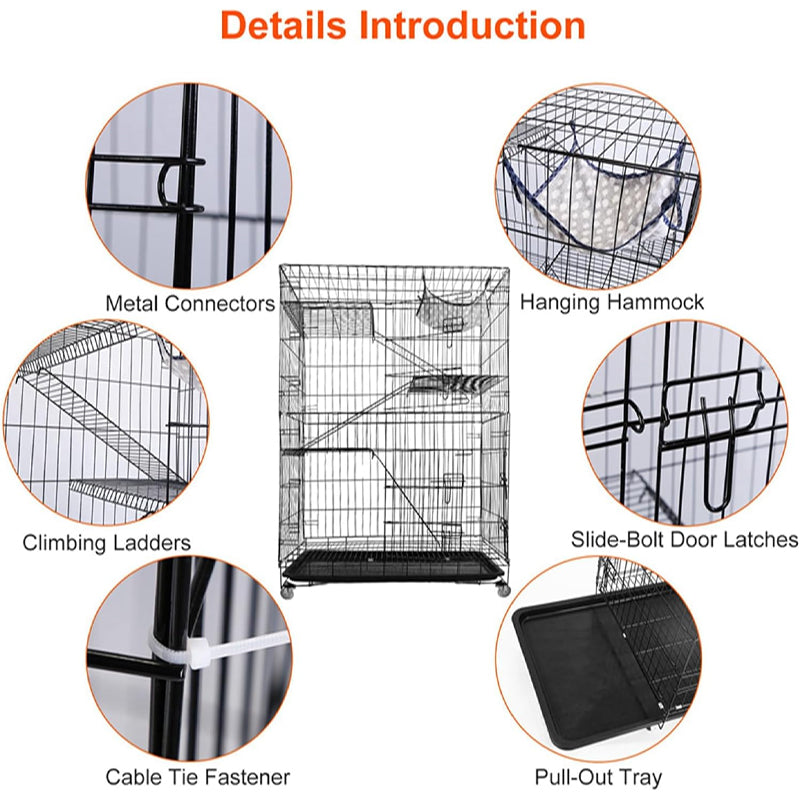 Details Introduction

Metal Connectors

Hanging Hammock

Climbing Ladders

Slide-Bolt Door Latches

Cable Tie Fastener

Pull-Out Tray