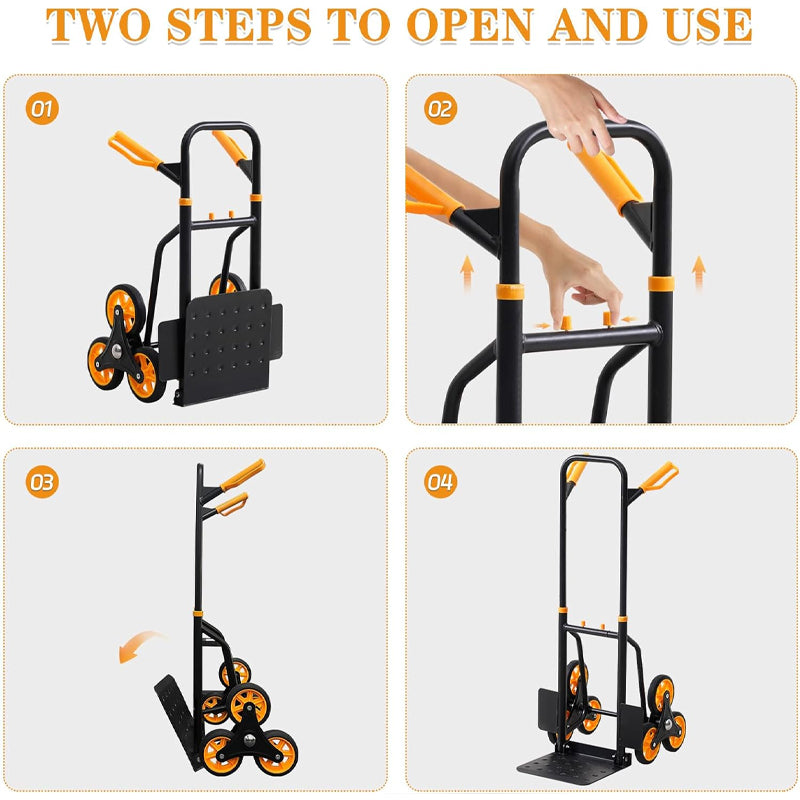 TWO STEPS TO OPEN AND USE

01

02

03

04