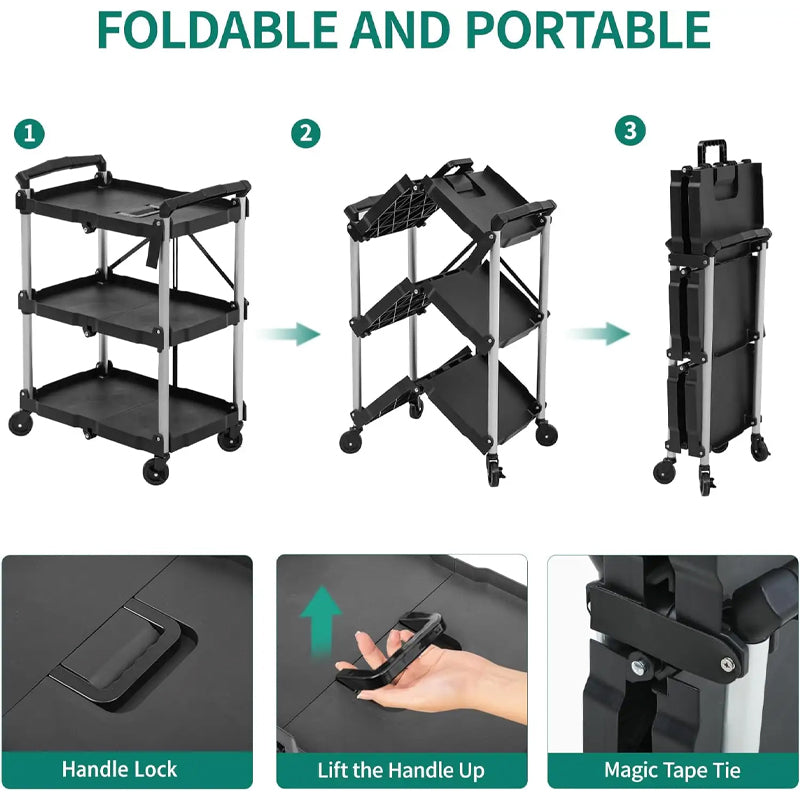 FOLDABLE AND PORTABLE

1

2

3

Handle Lock

Lift the Handle Up

Magic Tape Tie