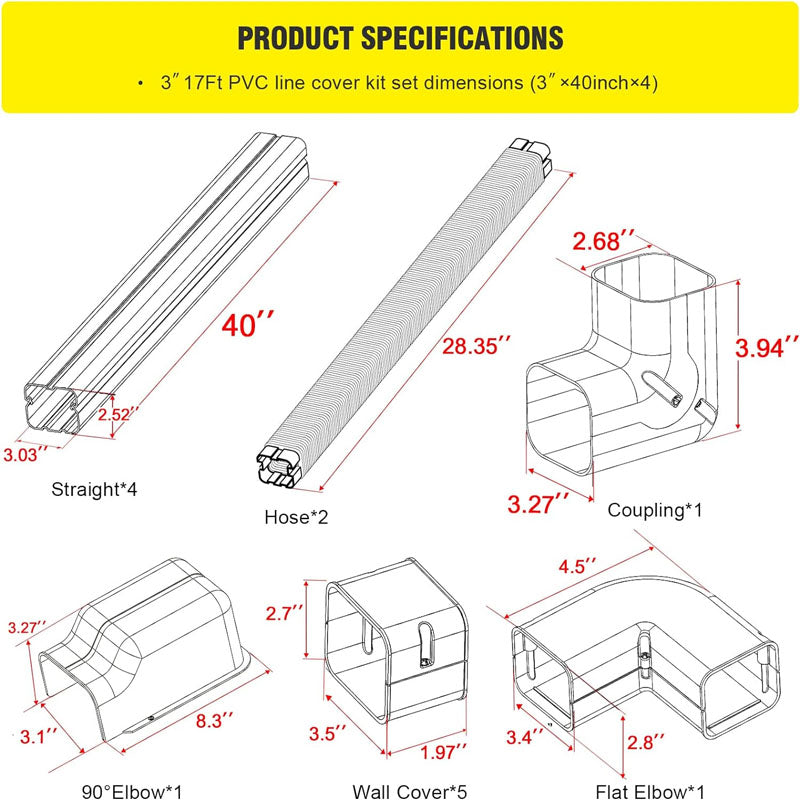 PRODUCT SPECIFICATIONS

• 3″ 17Ft PVC line cover kit set dimensions (3″ ×40inch×4)

40′′

2.52′′

3.03′′

Straight*4

28.35′′

Hose*2

2.68′′

3.94′′

3.27′′

Coupling*1

3.27′′

3.1′′

8.3′′

90°Elbow*1

2.7′′

3.5′′

1.97′′

Wall Cover*5

4.5′′

3.4′′

2.8′′

Flat Elbow*1