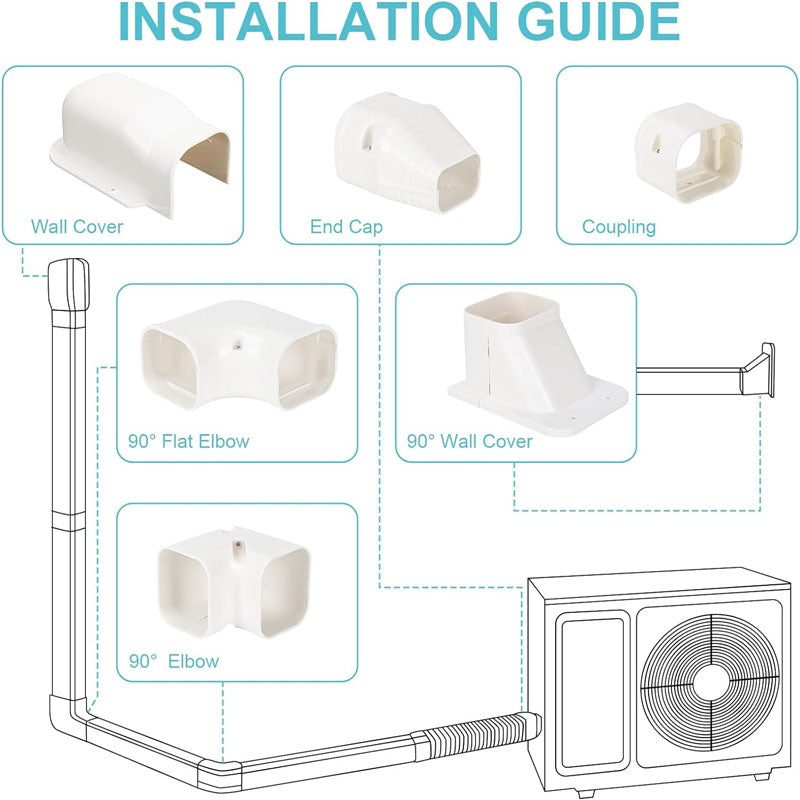 INSTALLATION GUIDE

Wall Cover

End Cap

Coupling

90° Flat Elbow

90° Wall Cover

90° Elbow