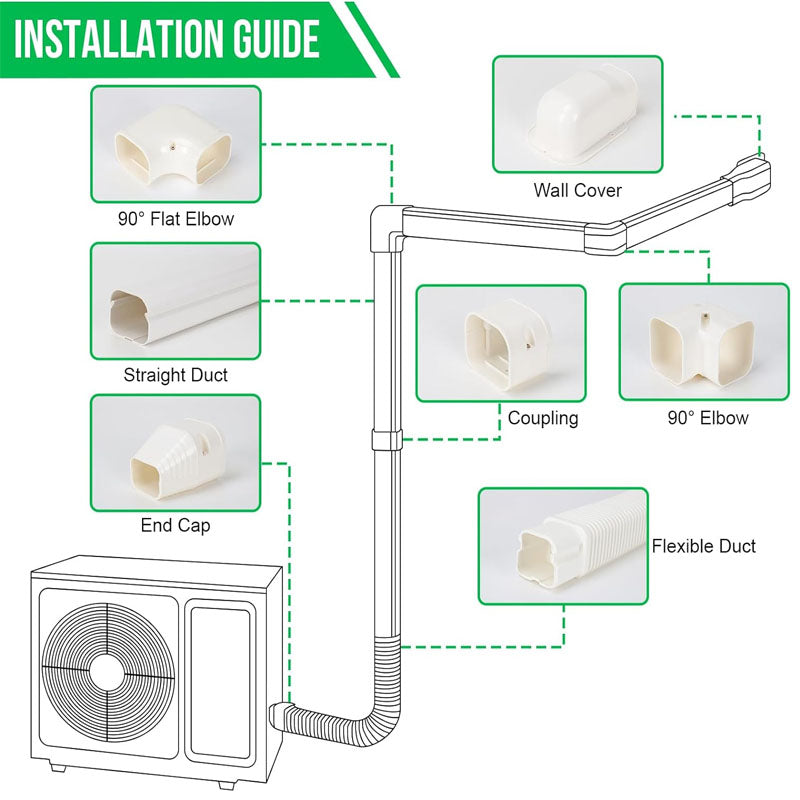 INSTALLATION GUIDE

90° Flat Elbow

Wall Cover

Straight Duct

Coupling

90° Elbow

End Cap

Flexible Duct