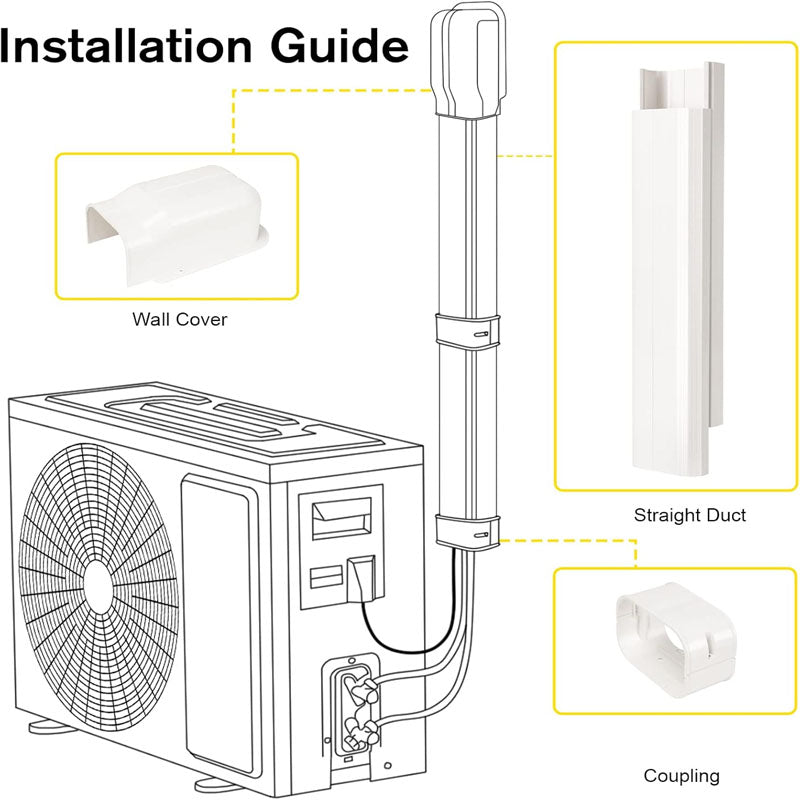 Installation Guide

Wall Cover

Straight Duct

Coupling