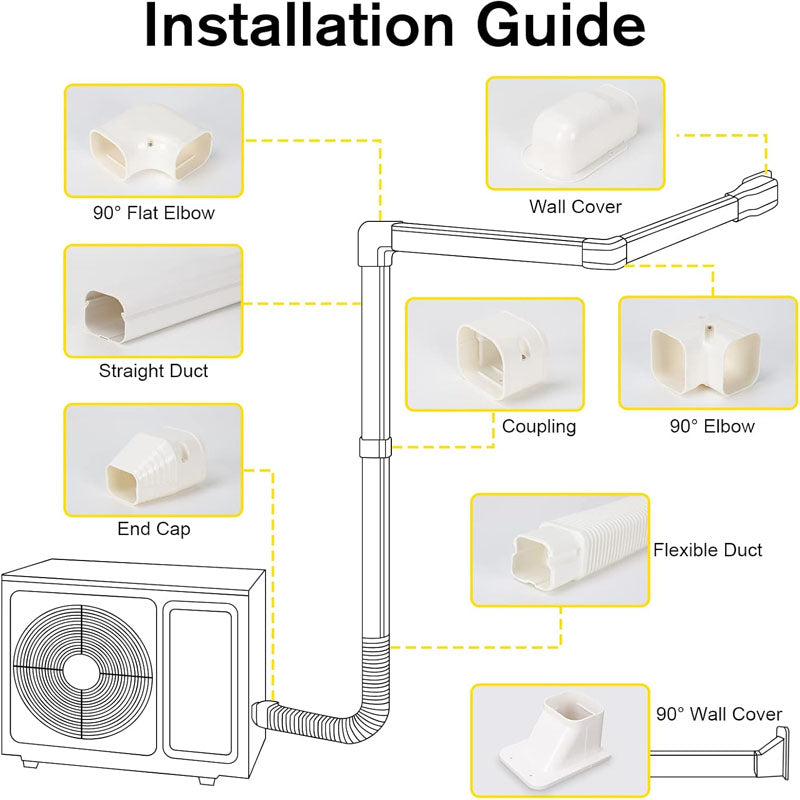 Installation Guide

90° Flat Elbow

Straight Duct

End Cap

Wall Cover

Coupling

90° Elbow

Flexible Duct

90° Wall Cover