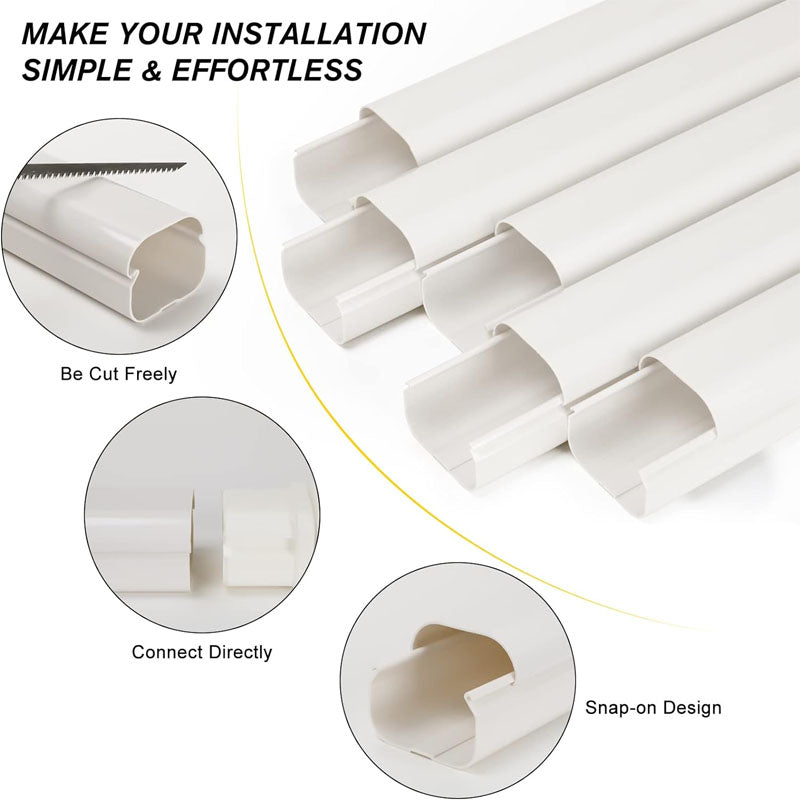 MAKE YOUR INSTALLATION SIMPLE & EFFORTLESS

Be Cut Freely

Connect Directly

Snap-on Design