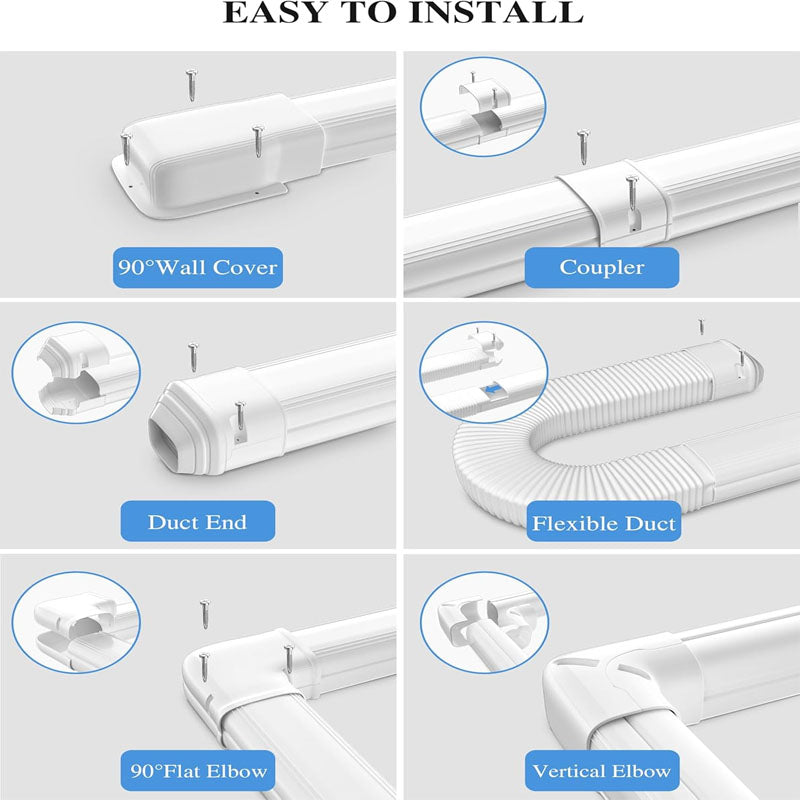 EASY TO INSTALL

90°Wall Cover

Coupler

Duct End

Flexible Duct

90°Flat Elbow

Vertical Elbow