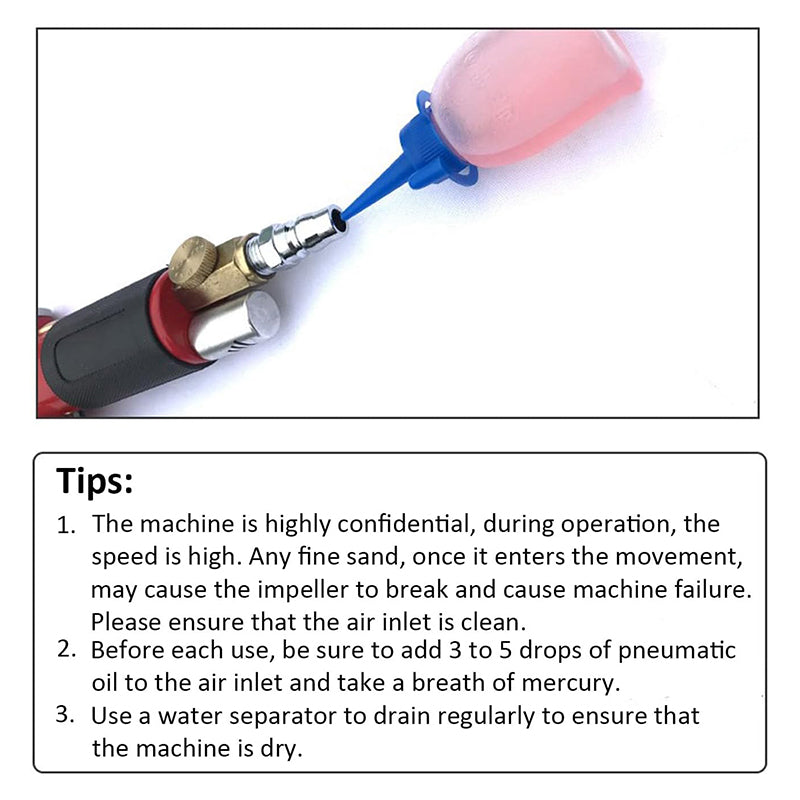 Tips:

1. The machine is highly confidential, during operation, the speed is high. Any fine sand, once it enters the movement, may cause the impeller to break and cause machine failure. Please ensure that the air inlet is clean.
2. Before each use, be sure to add 3 to 5 drops of pneumatic oil to the air inlet and take a breath of mercury.
3. Use a water separator to drain regularly to ensure that the machine is dry.