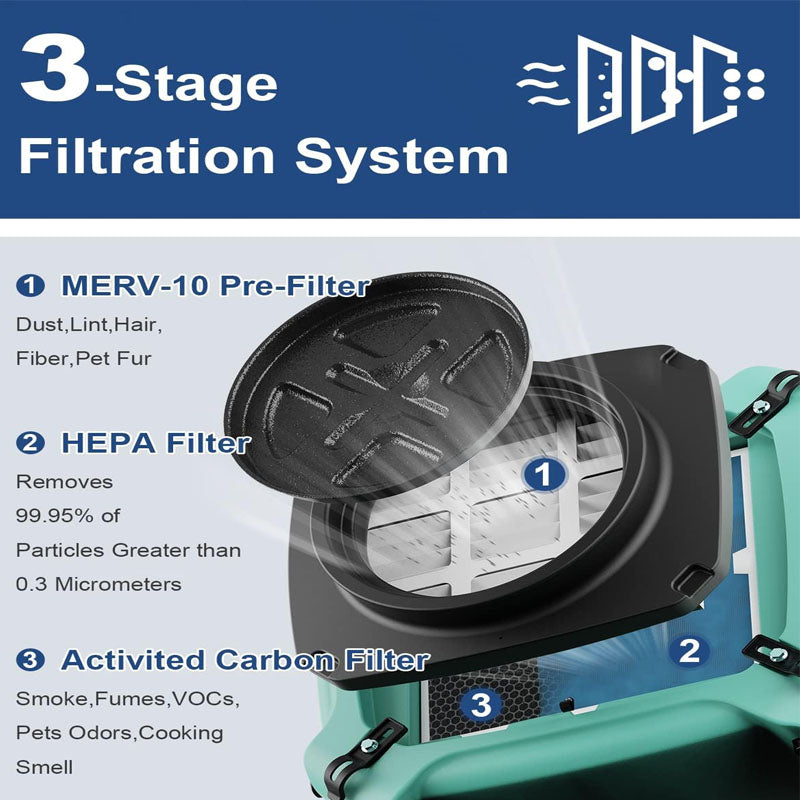 3-Stage
Filtration System

❶ MERV-10 Pre-Filter
Dust,Lint,Hair,
Fiber,Pet Fur

❷ HEPA Filter
Removes
99.95% of
Particles Greater than
0.3 Micrometers

❸ Activited Carbon Filter
Smoke,Fumes,VOCs,
Pets Odors,Cooking
Smell

1
2
3