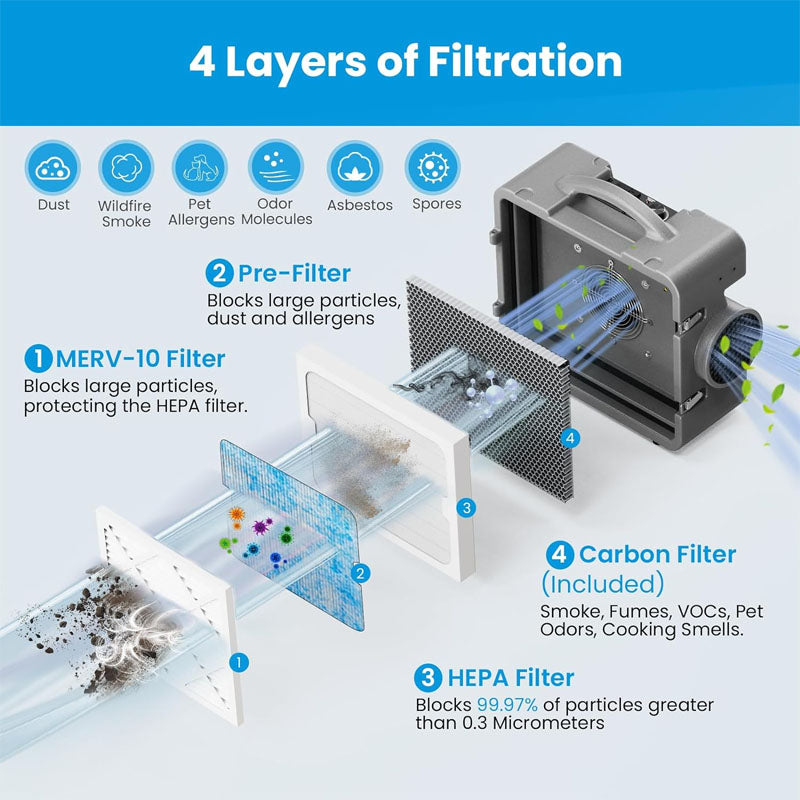 4 Layers of Filtration

Dust

Wildfire Smoke

Pet Allergens

Odor Molecules

Asbestos

Spores

2 Pre-Filter
Blocks large particles, dust and allergens

1 MERV-10 Filter
Blocks large particles, protecting the HEPA filter.

4

3

2

1

4 Carbon Filter (Included)
Smoke, Fumes, VOCs, Pet Odors, Cooking Smells.

3 HEPA Filter
Blocks 99.97% of particles greater than 0.3 Micrometers