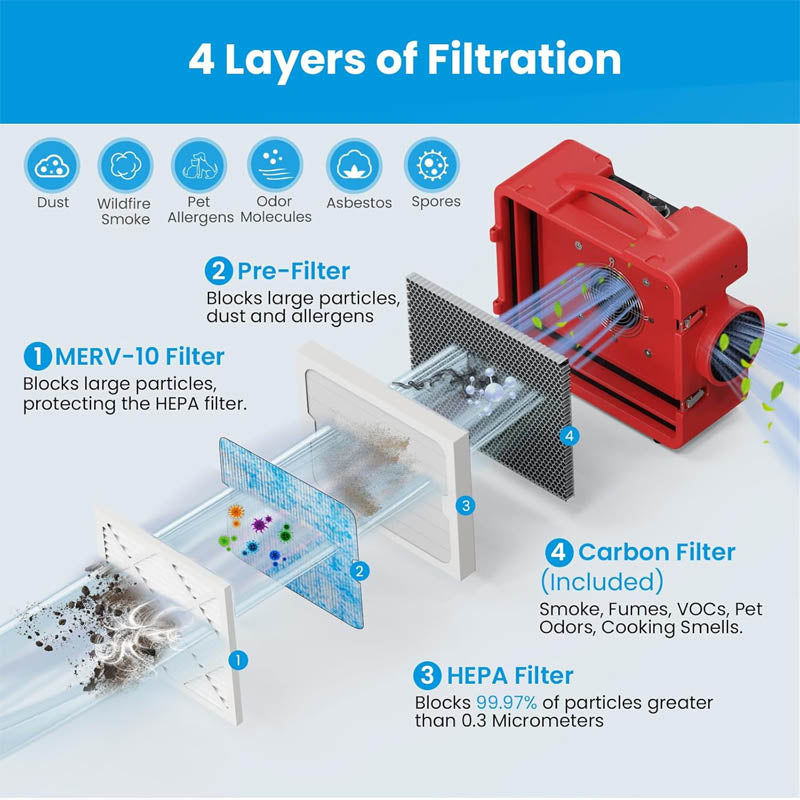 4 Layers of Filtration

Dust

Wildfire Smoke

Pet Allergens

Odor Molecules

Asbestos

Spores

2 Pre-Filter
Blocks large particles, dust and allergens

1 MERV-10 Filter
Blocks large particles, protecting the HEPA filter.

4

3

2

1

4 Carbon Filter
(Included)
Smoke, Fumes, VOCs, Pet Odors, Cooking Smells.

3 HEPA Filter
Blocks 99.97% of particles greater than 0.3 Micrometers