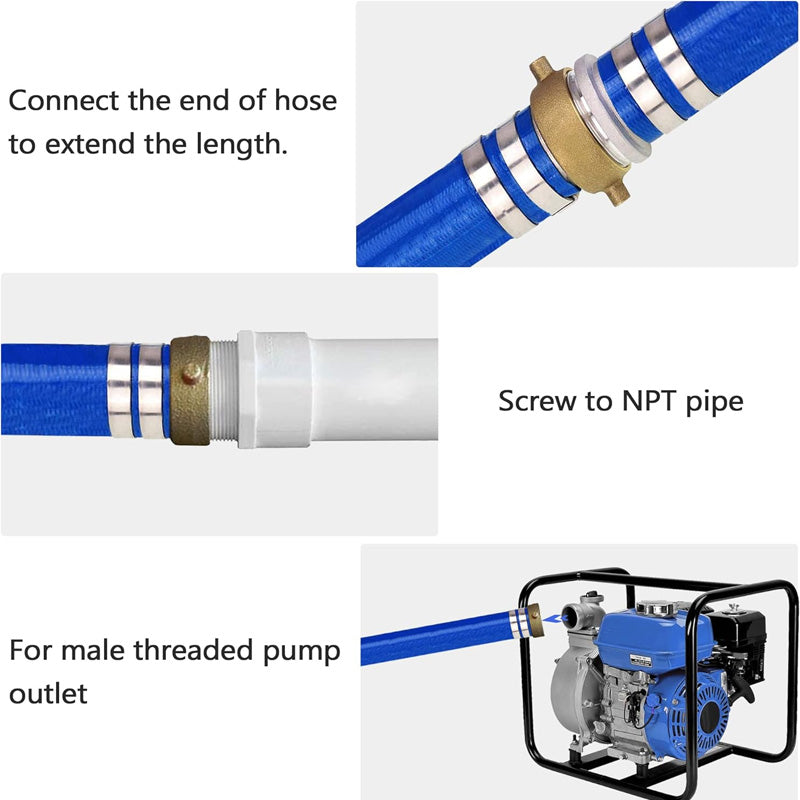 Connect the end of hose to extend the length.

Screw to NPT pipe

For male threaded pump outlet