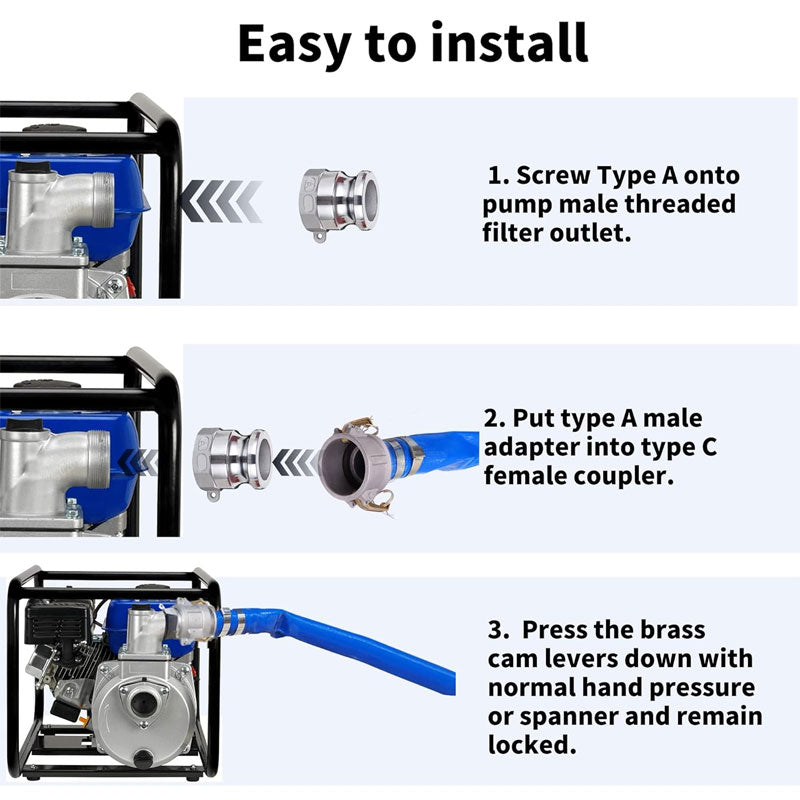 Easy to install

1. Screw Type A onto pump male threaded filter outlet.

2. Put type A male adapter into type C female coupler.

3. Press the brass cam levers down with normal hand pressure or spanner and remain locked.