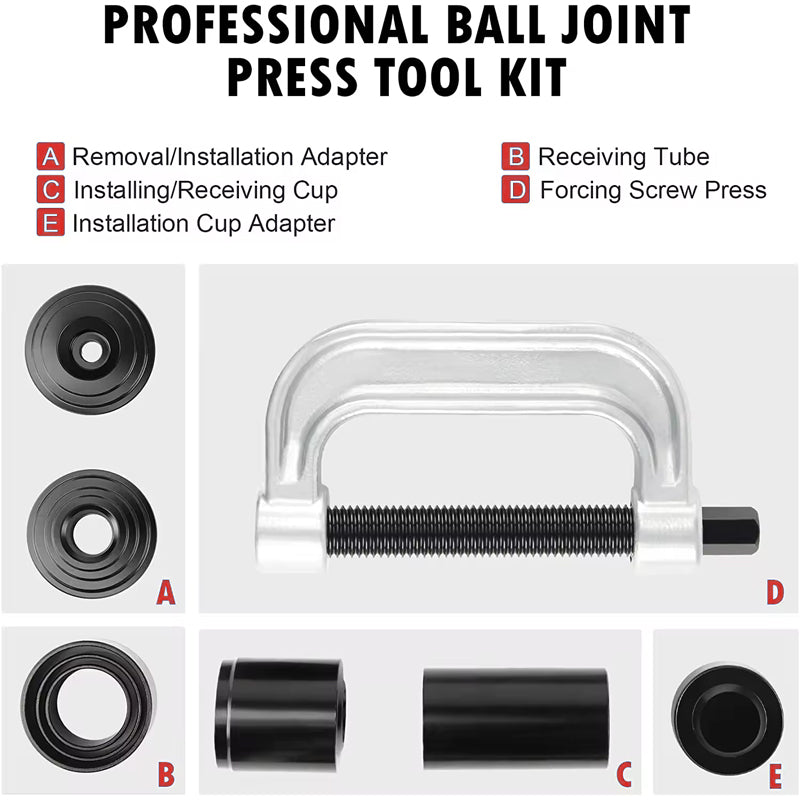 PROFESSIONAL BALL JOINT PRESS TOOL KIT

A Removal/Installation Adapter
C Installing/Receiving Cup
E Installation Cup Adapter

B Receiving Tube
D Forcing Screw Press

A

D

B

C

E