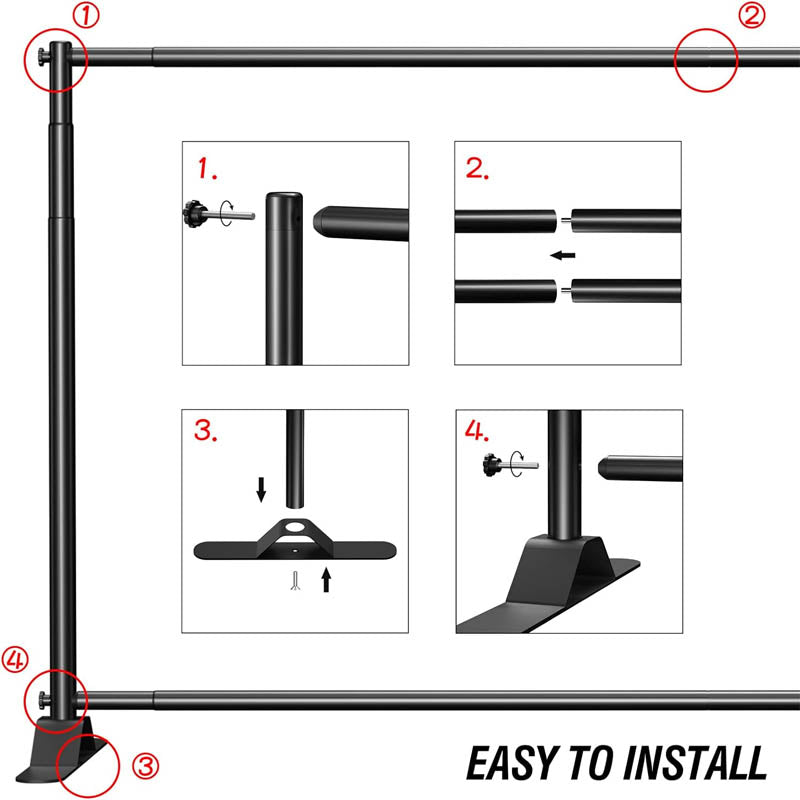 ①

②

1.

2.

3.

4.

④

③

EASY TO INSTALL