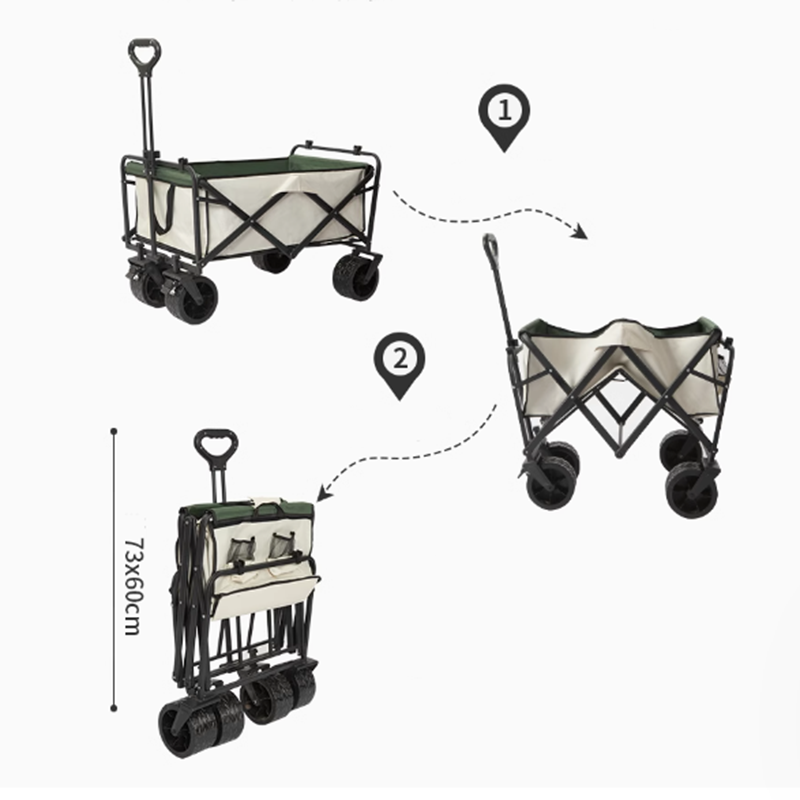 1

2

73x60cm