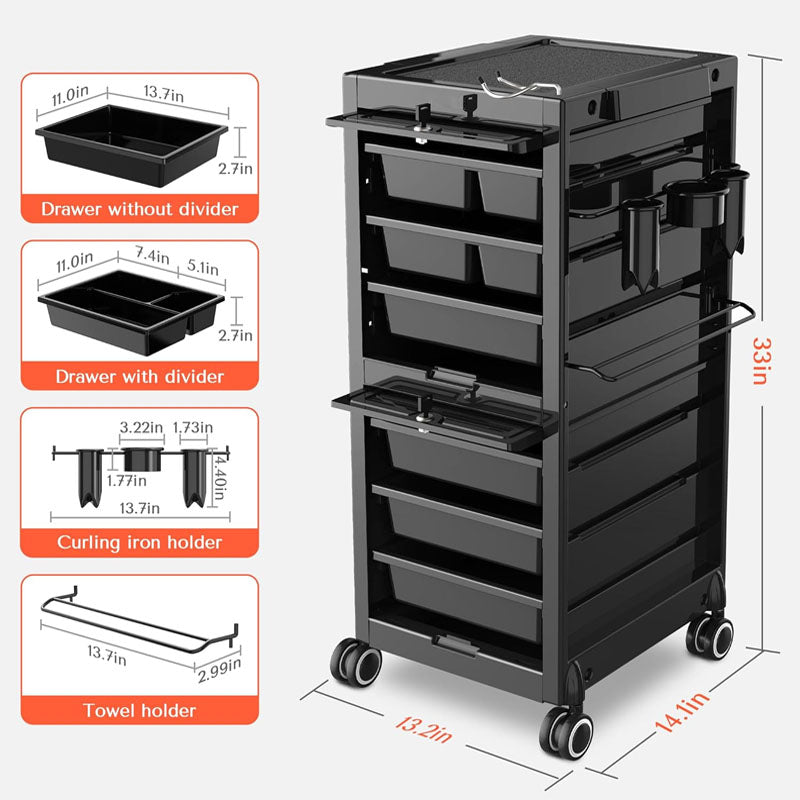 11.0in
13.7in
2.7in
Drawer without divider

11.0in
7.4in
5.1in
2.7in
Drawer with divider

3.22in
1.73in
1.77in
4.40in
13.7in
Curling iron holder

13.7in
2.99in
Towel holder

33in
13.2in
14.1in