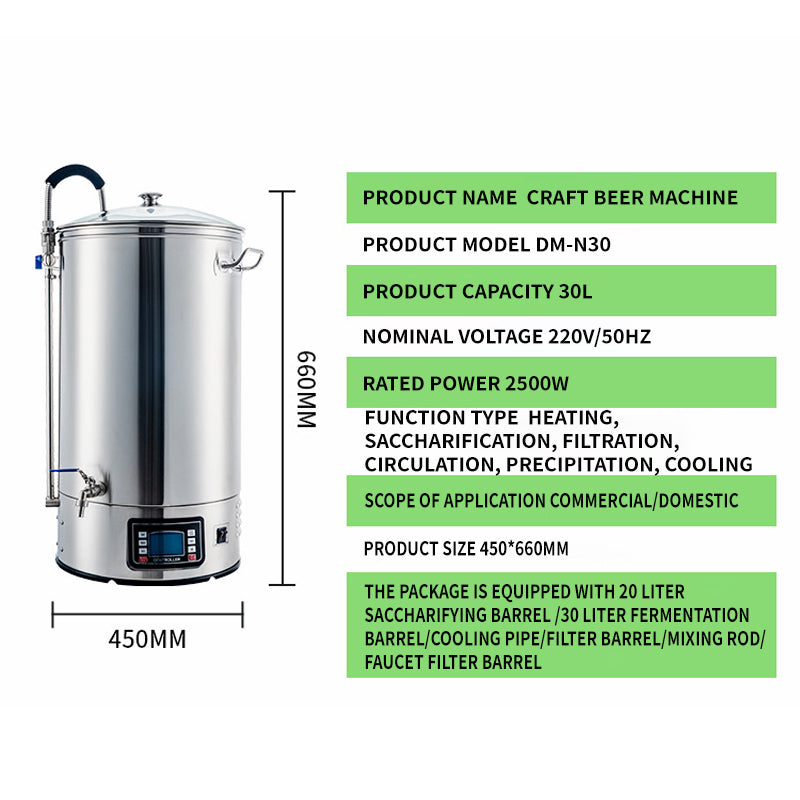 660MM

450MM

PRODUCT NAME CRAFT BEER MACHINE

PRODUCT MODEL DM-N30

PRODUCT CAPACITY 30L

NOMINAL VOLTAGE 220V/50HZ

RATED POWER 2500W

FUNCTION TYPE HEATING, SACCHARIFICATION, FILTRATION, CIRCULATION, PRECIPITATION, COOLING

SCOPE OF APPLICATION COMMERCIAL/DOMESTIC

PRODUCT SIZE 450*660MM

THE PACKAGE IS EQUIPPED WITH 20 LITER SACCHARIFYING BARREL /30 LITER FERMENTATION BARREL/COOLING PIPE/FILTER BARREL/MIXING ROD/ FAUCET FILTER BARREL