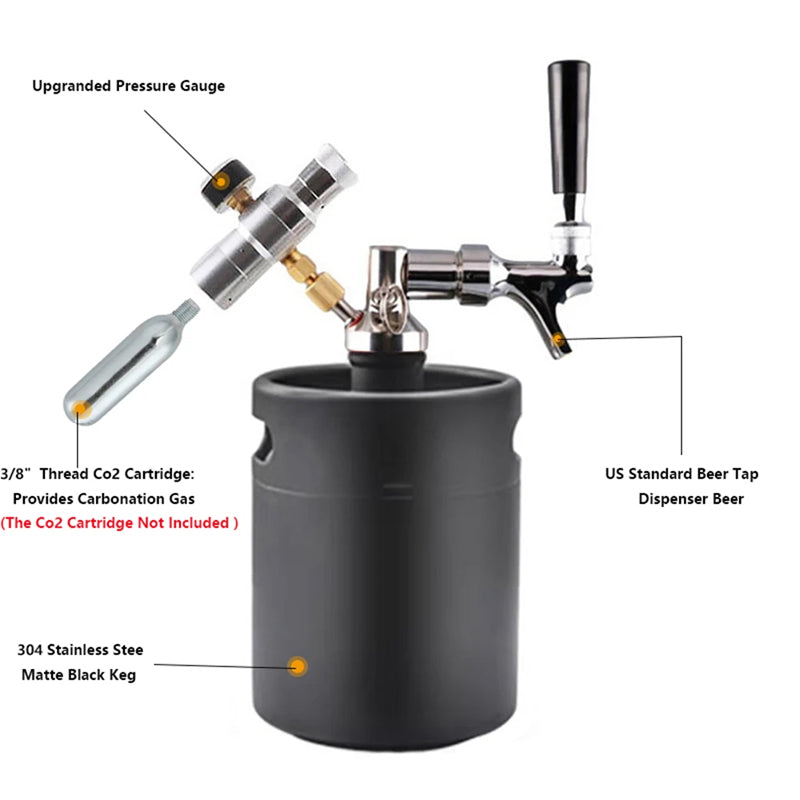 Upgranded Pressure Gauge

3/8" Thread Co2 Cartridge:
Provides Carbonation Gas
(The Co2 Cartridge Not Included )

US Standard Beer Tap
Dispenser Beer

304 Stainless Stee
Matte Black Keg